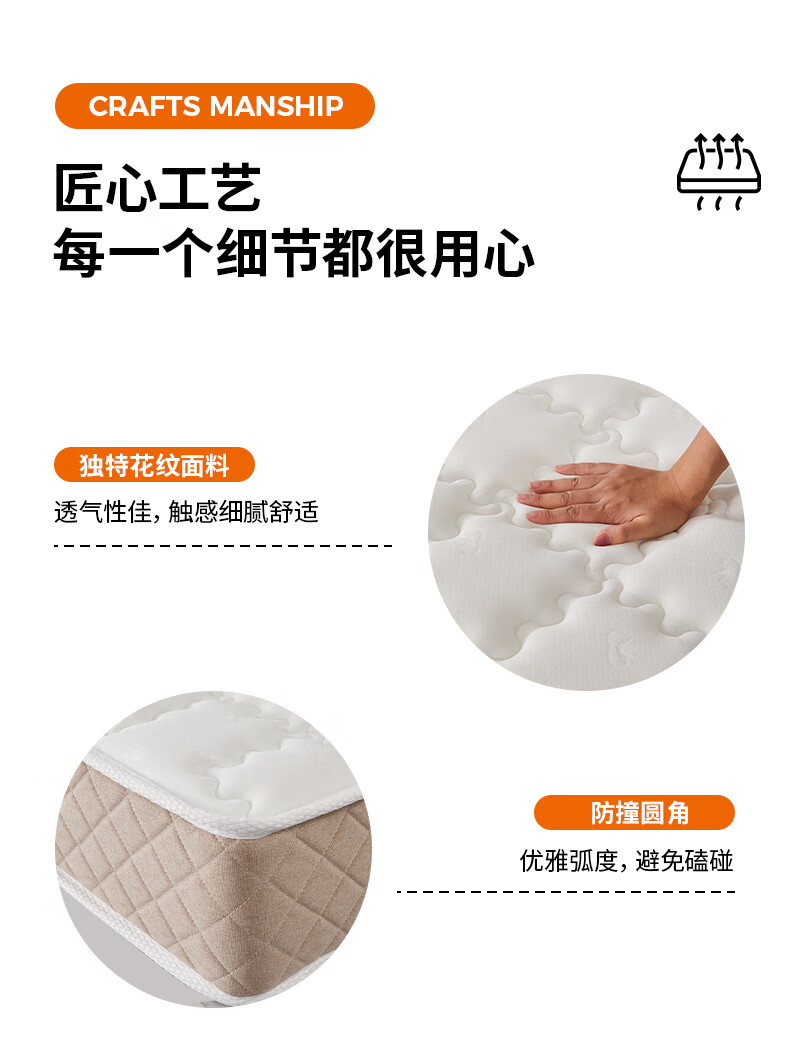 CRAFTS MANSHIP

匠心工艺
每一个细节都很用心

独特花纹面料

透气性佳，触感细腻舒适

防撞圆角

优雅弧度，避免磕碰