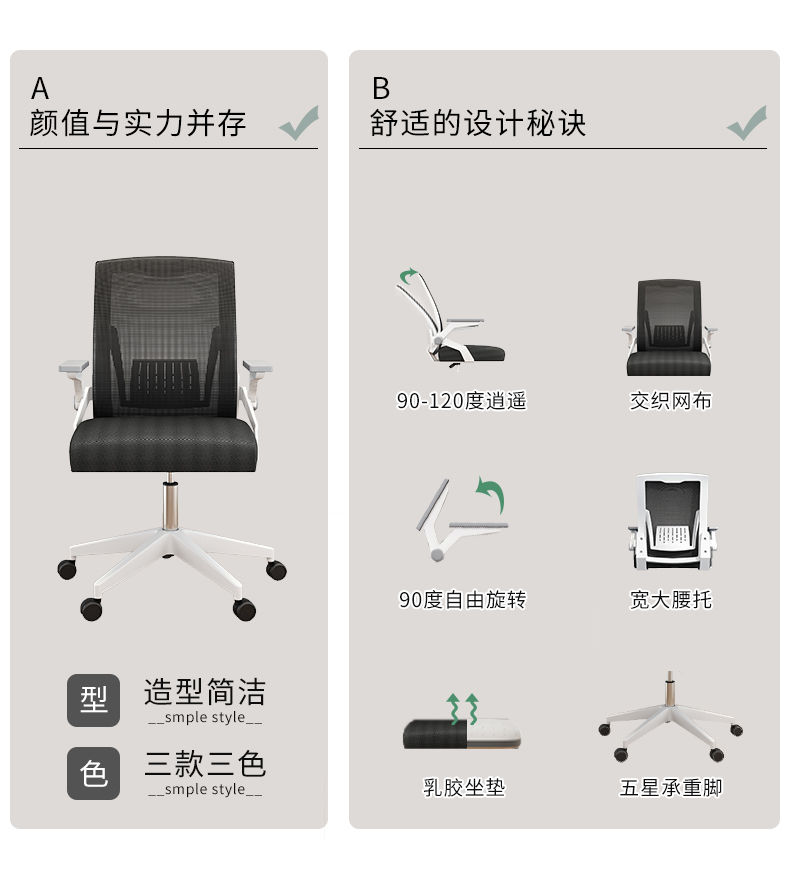 A
颜值与实力并存

型 造型简洁
__smple style__

色 三款三色
__smple style__

B
舒适的设计秘诀

90-120度逍遥

交织网布

90度自由旋转

宽大腰托

乳胶坐垫

五星承重脚