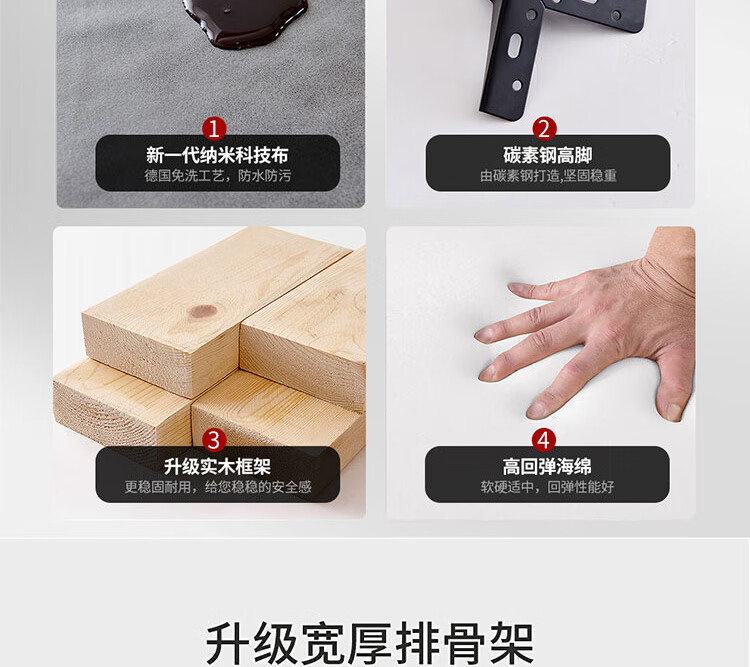 1
新一代纳米科技布
德国免洗工艺，防水防污

2
碳素钢高脚
由碳素钢打造,坚固稳重

3
升级实木框架
更稳固耐用，给您稳稳的安全感

4
高回弹海绵
软硬适中，回弹性能好

升级宽厚排骨架