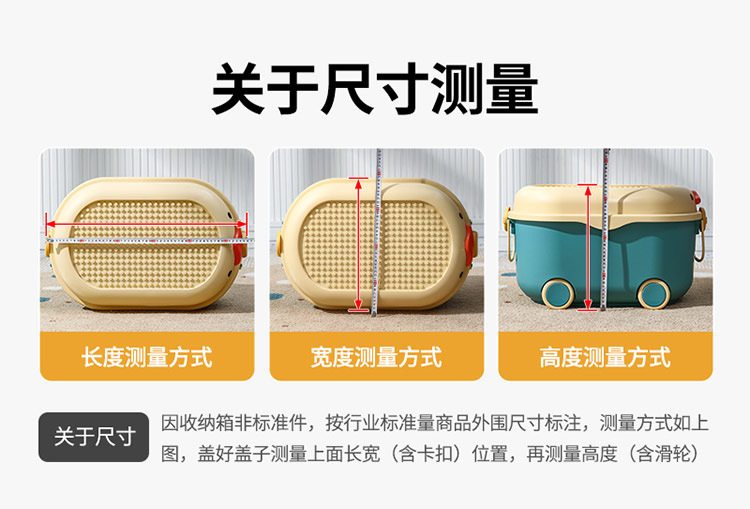 关于尺寸测量

长度测量方式

宽度测量方式

高度测量方式

关于尺寸

因收纳箱非标准件，按行业标准量商品外围尺寸标注，测量方式如上图，盖好盖子测量上面长宽（含卡扣）位置，再测量高度（含滑轮）