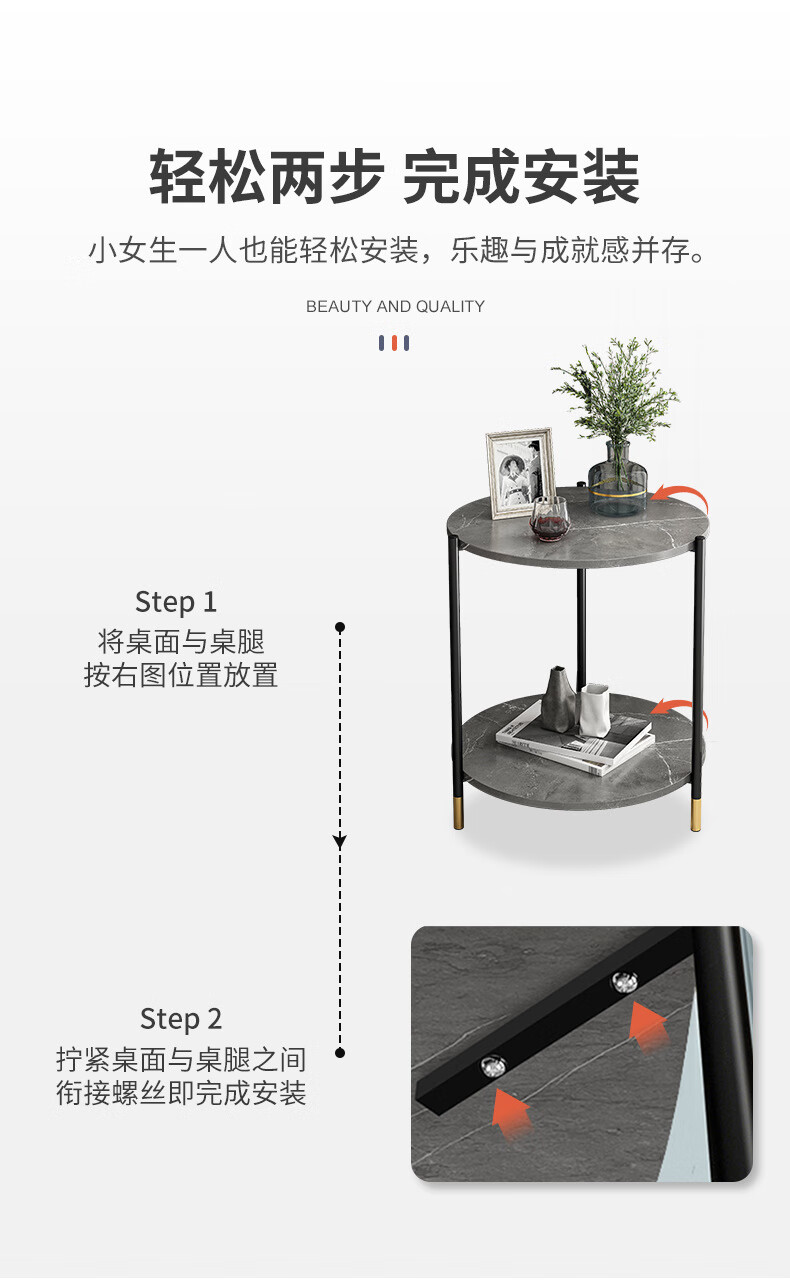 轻松两步 完成安装

小女生一人也能轻松安装，乐趣与成就感并存。

BEAUTY AND QUALITY

Step 1
将桌面与桌腿
按右图位置放置

Step 2
拧紧桌面与桌腿之间
衔接螺丝即完成安装