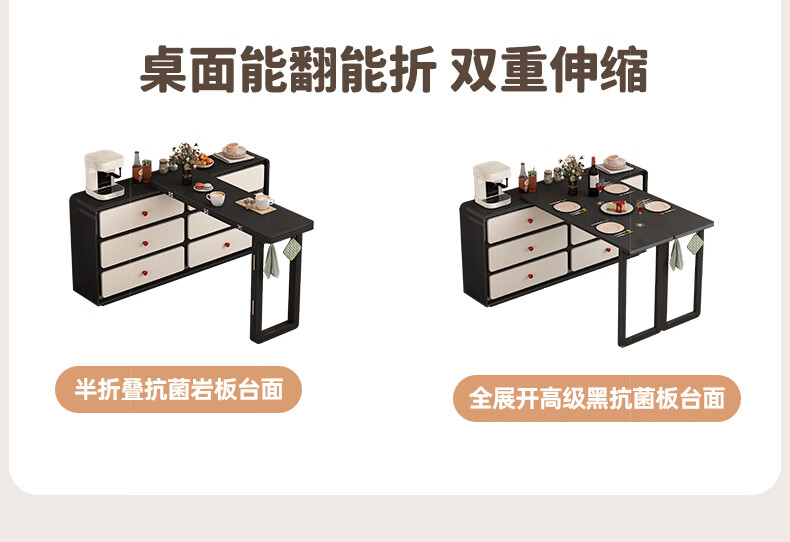 桌面能翻能折 双重伸缩

半折叠抗菌岩板台面

全展开高级黑抗菌板台面