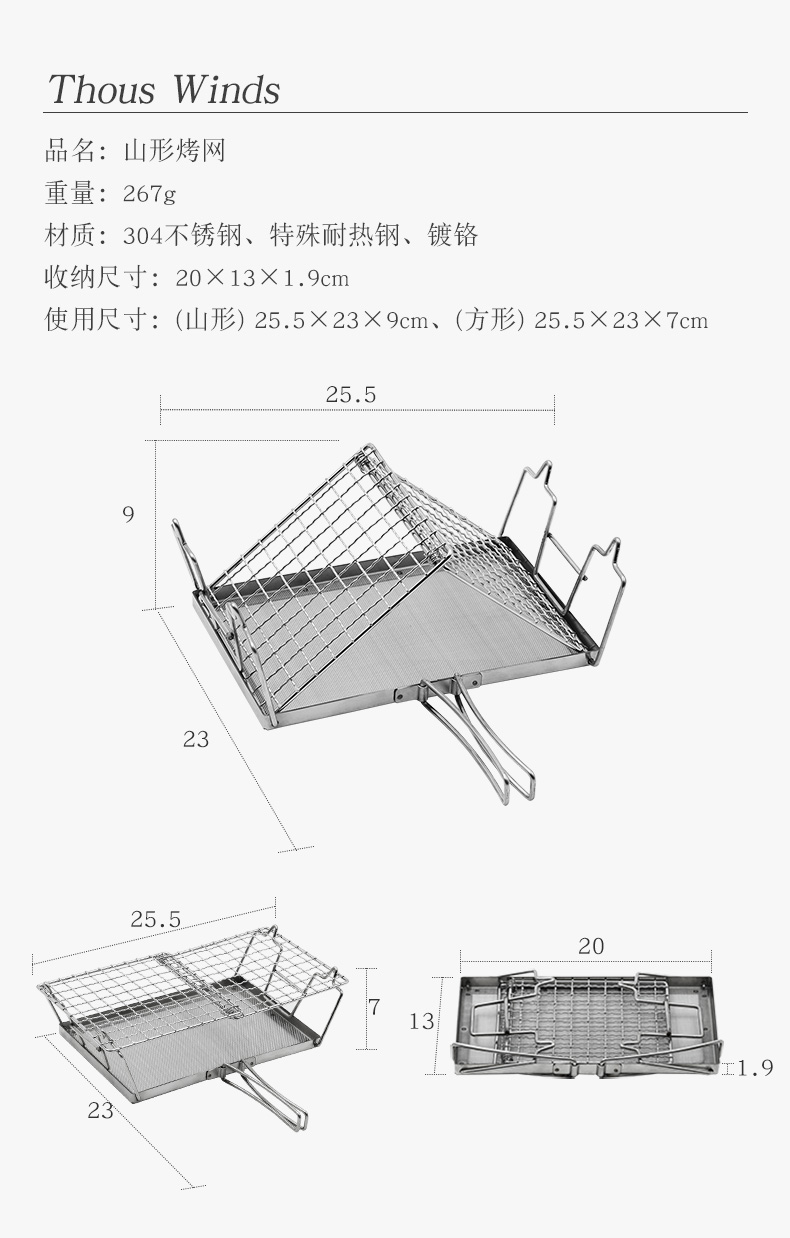 Thous Winds

品名：山形烤网
重量：267g
材质：304不锈钢、特殊耐热钢、镀铬
收纳尺寸：20×13×1.9cm
使用尺寸：(山形) 25.5×23×9cm、(方形) 25.5×23×7cm

25.5
9
23

25.5
7
23

20
13
1.9