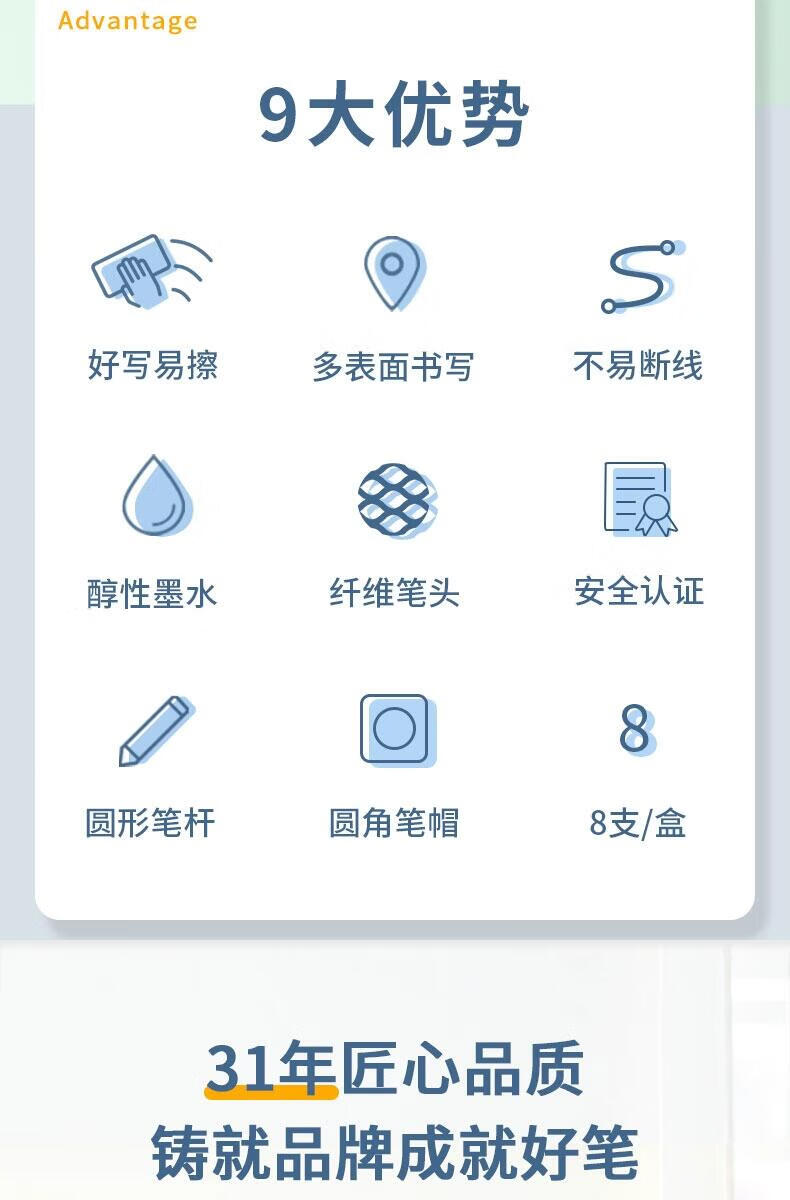 Advantage

9大优势

好写易擦

多表面书写

不易断线

醇性墨水

纤维笔头

安全认证

圆形笔杆

圆角笔帽

8

8支/盒

31年匠心品质

铸就品牌成就好笔