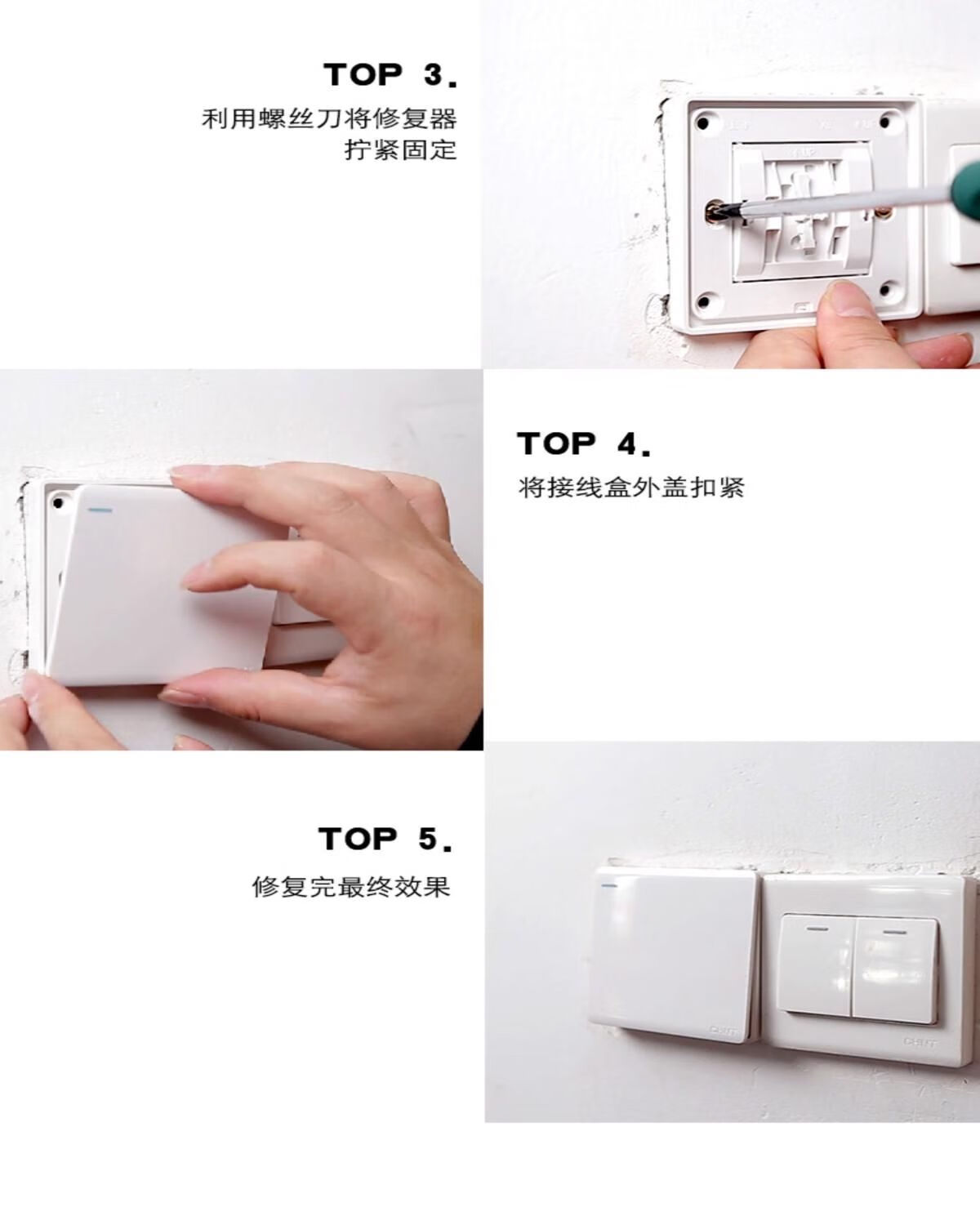 TOP 3.

利用螺丝刀将修复器拧紧固定

TOP 4.

将接线盒外盖扣紧

TOP 5.

修复完最终效果

CHNT

CHNT