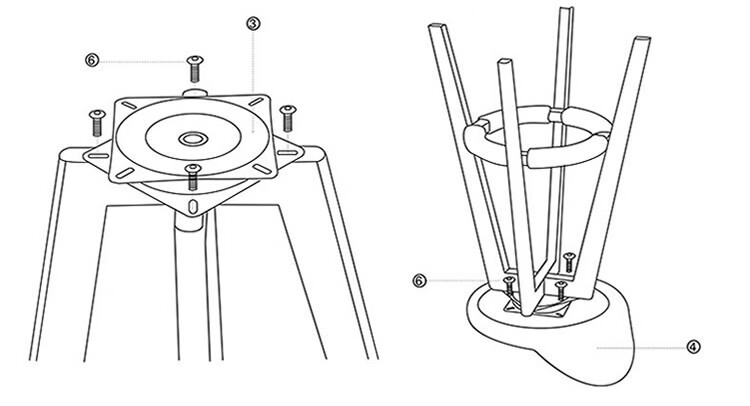 ⑥
③
⑥
④