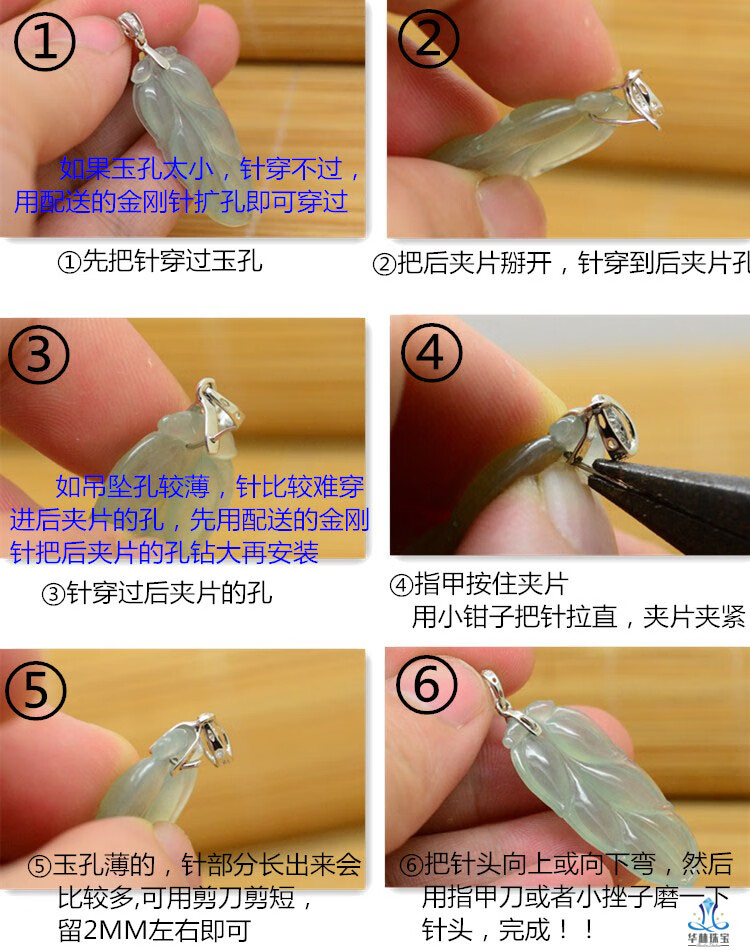 ①

如果玉孔太小，针穿不过，用配送的金刚针扩孔即可穿过

①先把针穿过玉孔

②

②把后夹片掰开，针穿到后夹片孔

③

如吊坠孔较薄，针比较难穿进后夹片的孔，先用配送的金刚针把后夹片的孔钻大再安装

③针穿过后夹片的孔

④

④指甲按住夹片
用小钳子把针拉直，夹片夹紧

⑤

⑤玉孔薄的，针部分长出来会比较多,可用剪刀剪短，留2MM左右即可

⑥

⑥把针头向上或向下弯，然后用指甲刀或者小挫子磨一下针头，完成！！

华赫珠宝