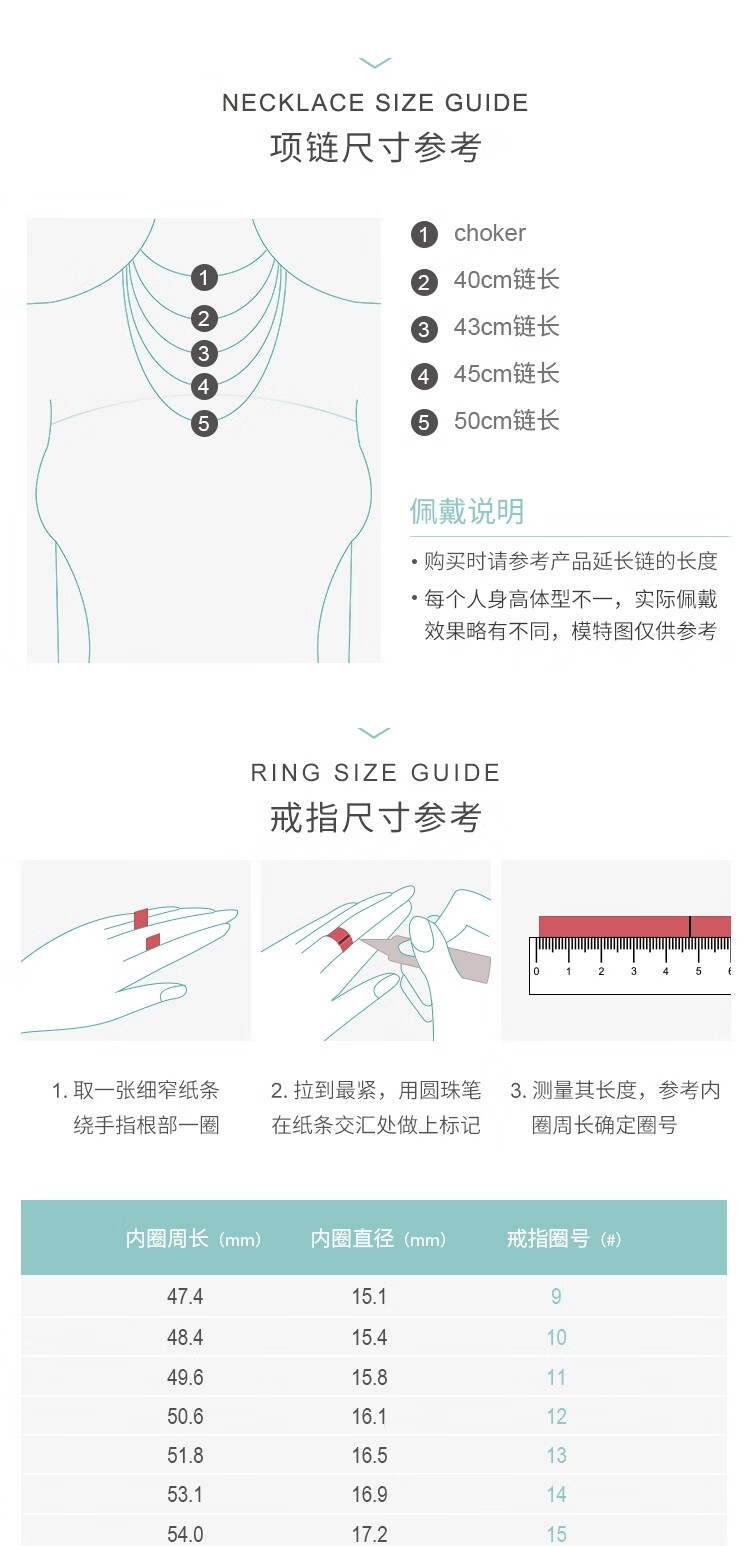 NECKLACE SIZE GUIDE
项链尺寸参考

1
2
3
4
5

1 choker
2 40cm链长
3 43cm链长
4 45cm链长
5 50cm链长

佩戴说明
• 购买时请参考产品延长链的长度
• 每个人身高体型不一，实际佩戴效果略有不同，模特图仅供参考

RING SIZE GUIDE
戒指尺寸参考

0 1 2 3 4 5 6

1. 取一张细窄纸条绕手指根部一圈

2. 拉到最紧，用圆珠笔在纸条交汇处做上标记

3. 测量其长度，参考内圈周长确定圈号

| 内圈周长（mm） | 内圈直径（mm） | 戒指圈号（#） |
|---|---|---|
| 47.4 | 15.1 | 9 |
| 48.4 | 15.4 | 10 |
| 49.6 | 15.8 | 11 |
| 50.6 | 16.1 | 12 |
| 51.8 | 16.5 | 13 |
| 53.1 | 16.9 | 14 |
| 54.0 | 17.2 | 15 |