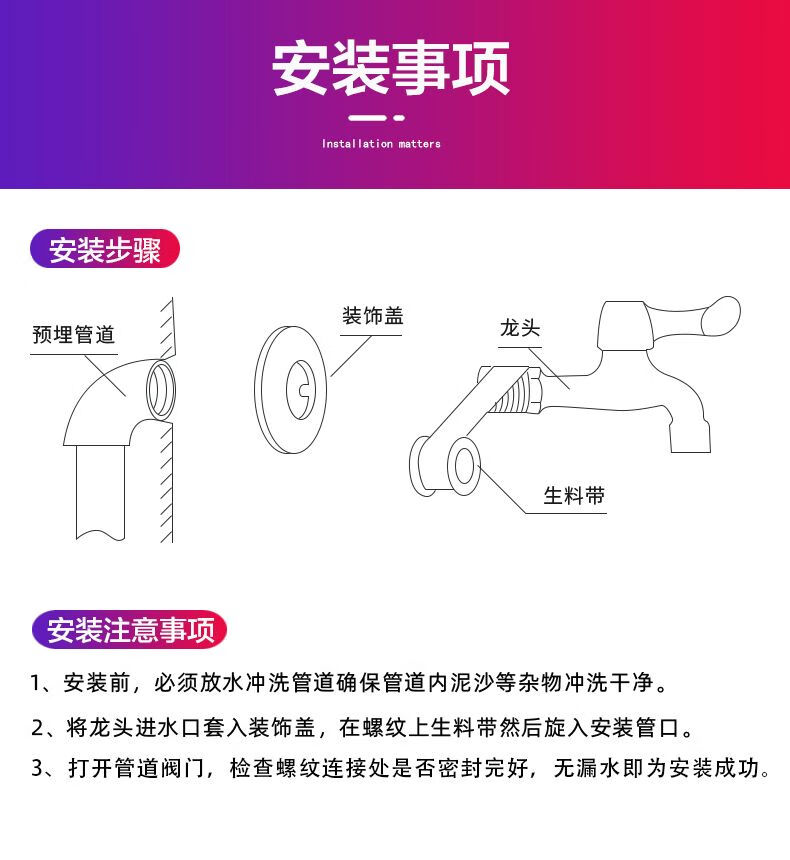 安装事项

Installation matters

安装步骤

预埋管道

装饰盖

龙头

生料带

安装注意事项

1、安装前，必须放水冲洗管道确保管道内泥沙等杂物冲洗干净。

2、将龙头进水口套入装饰盖，在螺纹上生料带然后旋入安装管口。

3、打开管道阀门，检查螺纹连接处是否密封完好，无漏水即为安装成功。