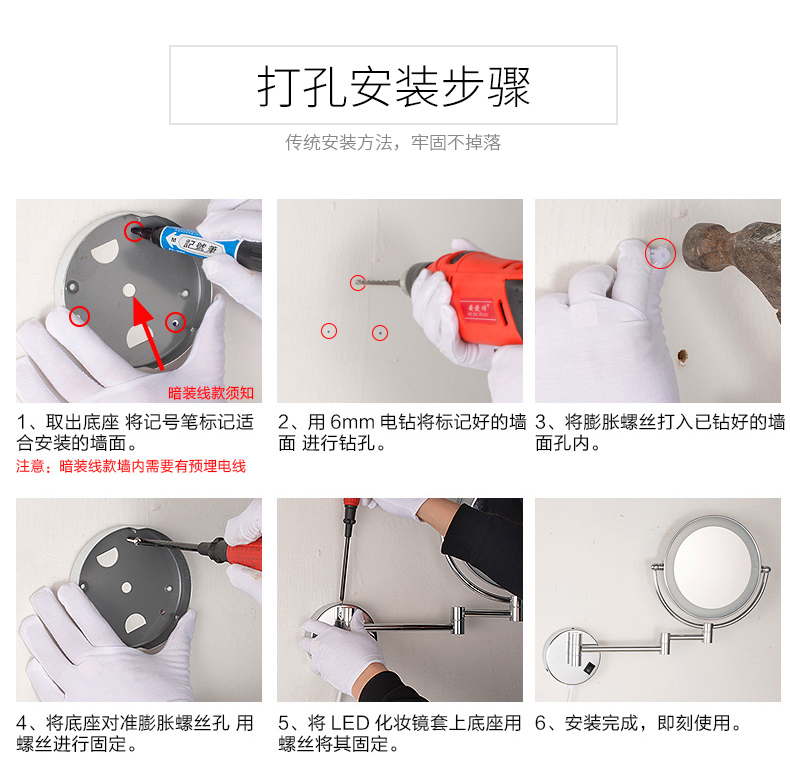 打孔安装步骤

传统安装方法，牢固不掉落

记号笔

暗装线款须知

1、取出底座 将记号笔标记适合安装的墙面。

注意：暗装线款墙内需要有预埋电线

2、用 6mm 电钻将标记好的墙面 进行钻孔。

3、将膨胀螺丝打入已钻好的墙面孔内。

4、将底座对准膨胀螺丝孔 用螺丝进行固定。

5、将 LED 化妆镜套上底座用螺丝将其固定。

6、安装完成，即刻使用。