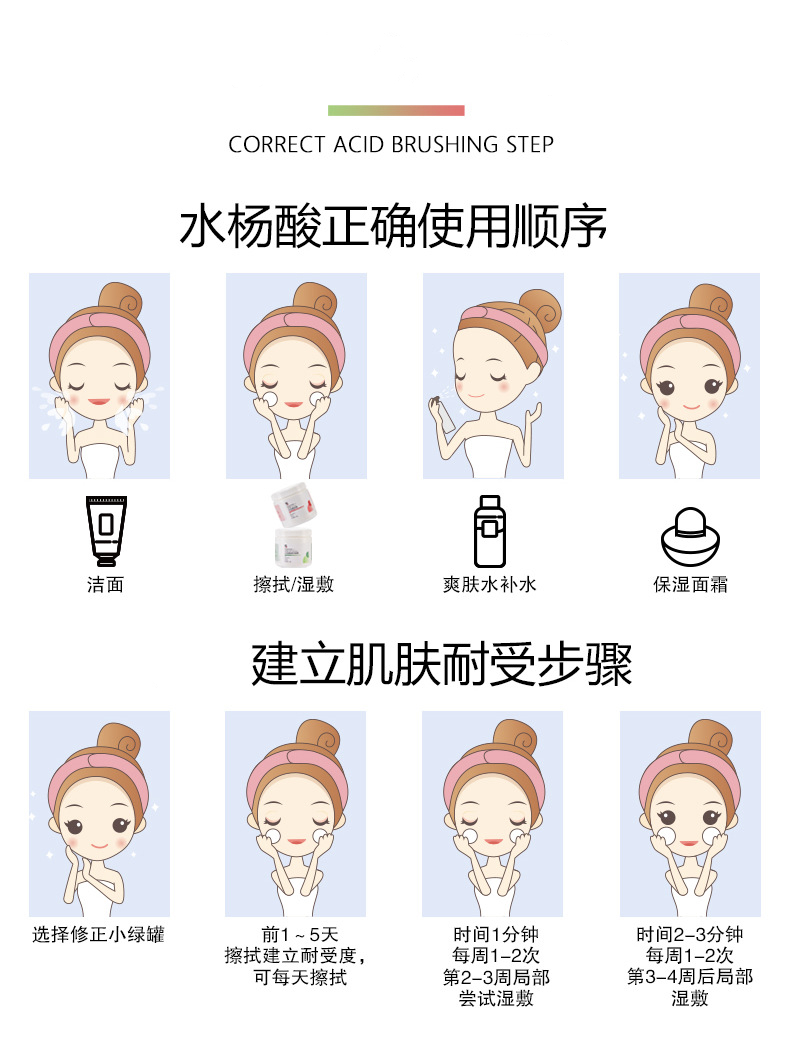 CORRECT ACID BRUSHING STEP

水杨酸正确使用顺序

洁面

擦拭/湿敷

爽肤水补水

保湿面霜

建立肌肤耐受步骤

选择修正小绿罐

前1～5天
擦拭建立耐受度，
可每天擦拭

时间1分钟
每周1-2次
第2-3周局部
尝试湿敷

时间2-3分钟
每周1-2次
第3-4周后局部
湿敷