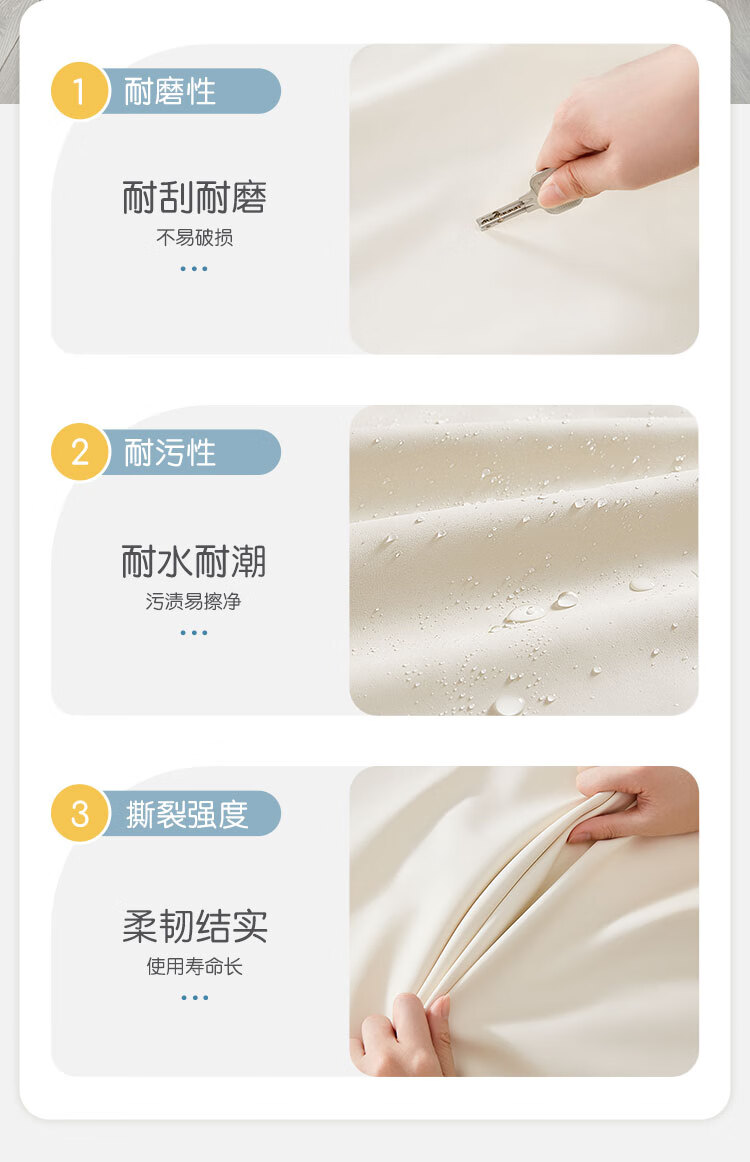 1 耐磨性

耐刮耐磨
不易破损
...

2 耐污性

耐水耐潮
污渍易擦净
...

3 撕裂强度

柔韧结实
使用寿命长
...