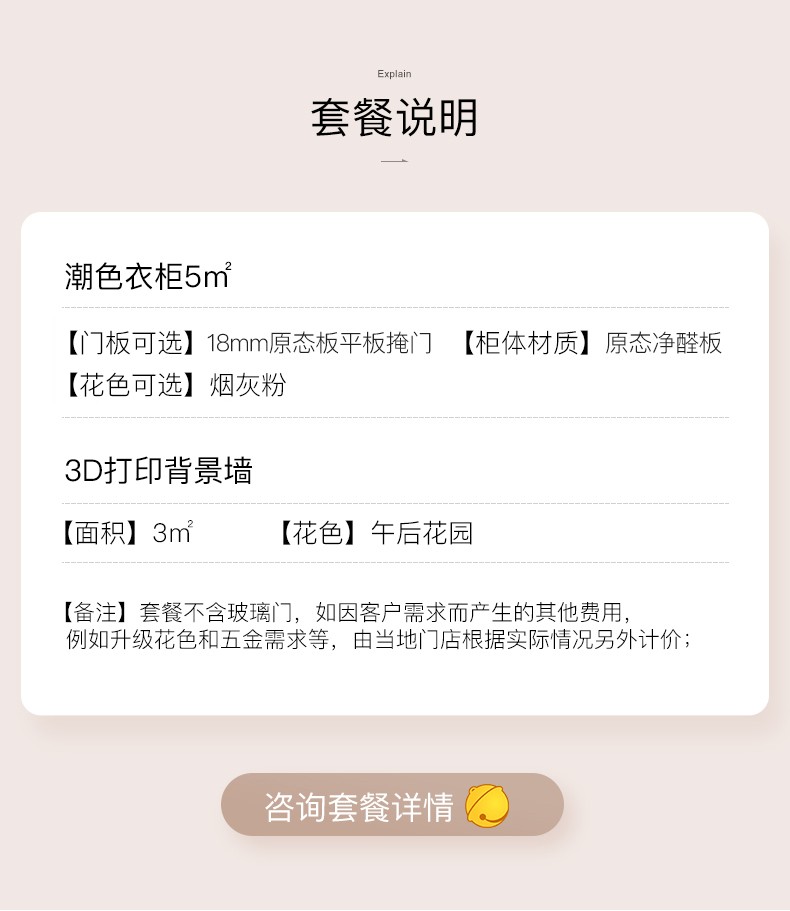 Explain

套餐说明

潮色衣柜5㎡

【门板可选】18mm原态板平板掩门 【柜体材质】原态净醛板
【花色可选】烟灰粉

3D打印背景墙

【面积】3㎡ 【花色】午后花园

【备注】套餐不含玻璃门，如因客户需求而产生的其他费用，例如升级花色和五金需求等，由当地门店根据实际情况另外计价；

咨询套餐详情