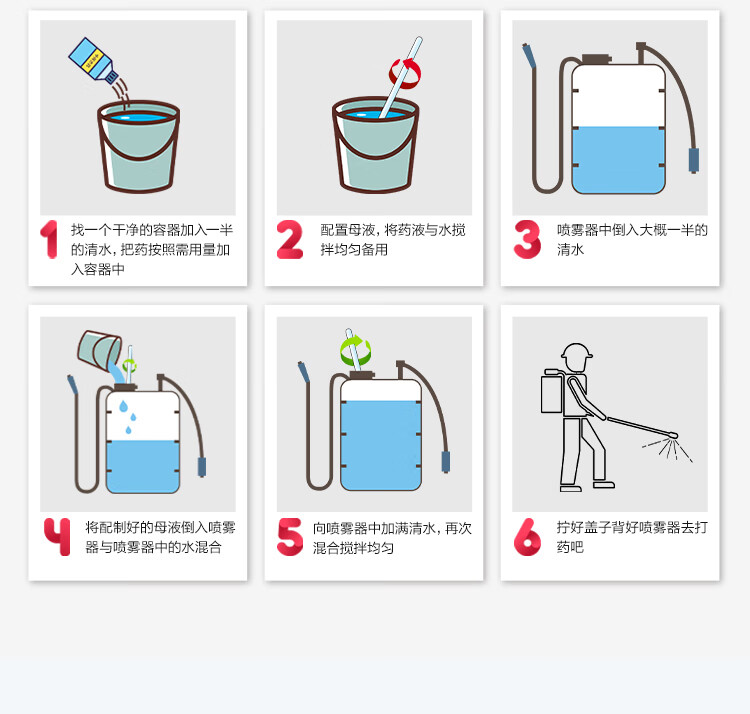 1 找一个干净的容器加入一半的清水，把药按照需用量加入容器中

2 配置母液，将药液与水搅拌均匀备用

3 喷雾器中倒入大概一半的清水

4 将配制好的母液倒入喷雾器与喷雾器中的水混合

5 向喷雾器中加满清水，再次混合搅拌均匀

6 拧好盖子背好喷雾器去打药吧