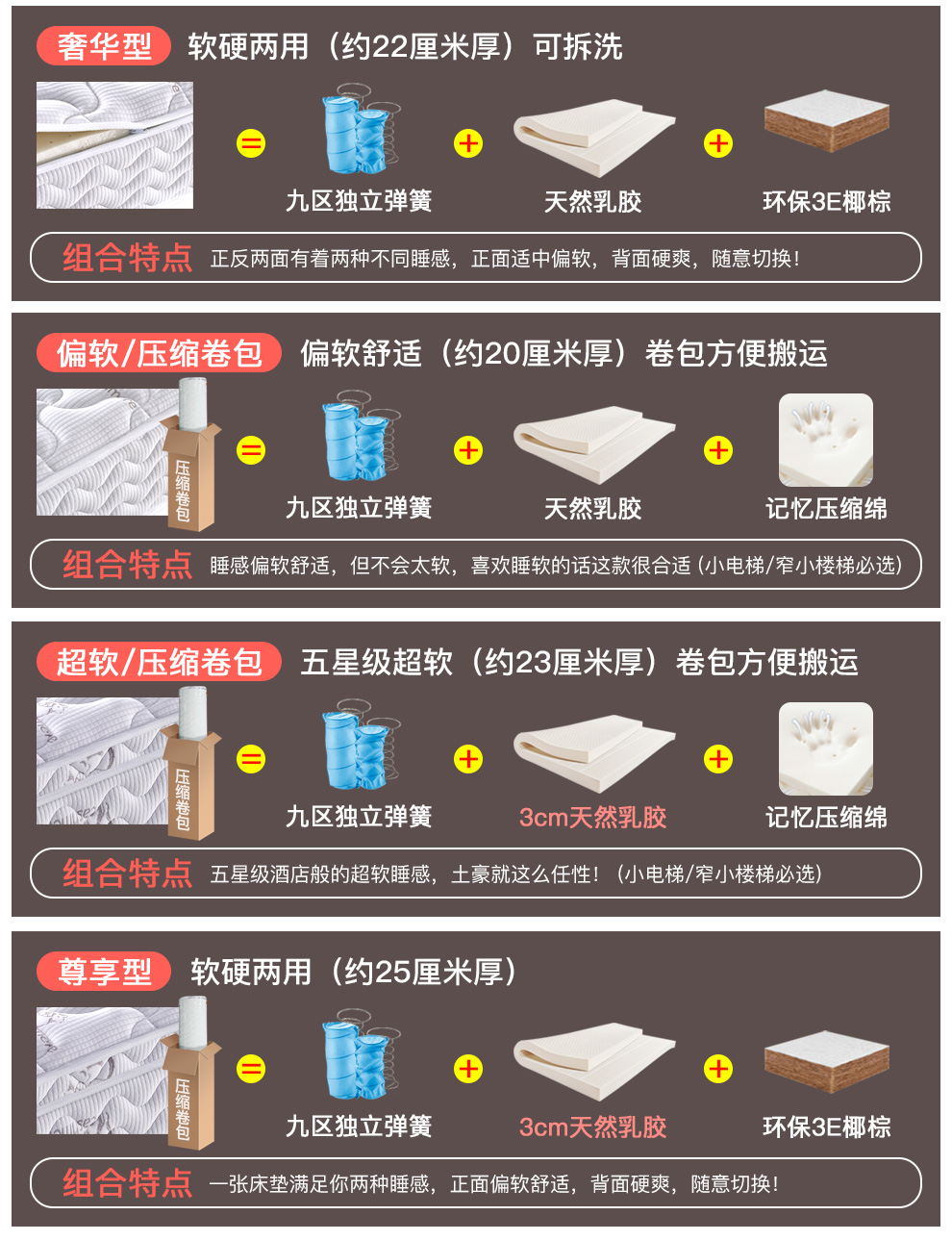 奢华型 软硬两用（约22厘米厚）可拆洗

= 九区独立弹簧 + 天然乳胶 + 环保3E椰棕

组合特点 正反两面有着两种不同睡感，正面适中偏软，背面硬爽，随意切换！

偏软/压缩卷包 偏软舒适（约20厘米厚）卷包方便搬运

压缩卷包 = 九区独立弹簧 + 天然乳胶 + 记忆压缩绵

组合特点 睡感偏软舒适，但不会太软，喜欢睡软的话这款很合适（小电梯/窄小楼梯必选）

超软/压缩卷包 五星级超软（约23厘米厚）卷包方便搬运

压缩卷包 = 九区独立弹簧 + 3cm天然乳胶 + 记忆压缩绵

组合特点 五星级酒店般的超软睡感，土豪就这么任性！（小电梯/窄小楼梯必选）

尊享型 软硬两用（约25厘米厚）

压缩卷包 = 九区独立弹簧 + 3cm天然乳胶 + 环保3E椰棕

组合特点 一张床垫满足你两种睡感，正面偏软舒适，背面硬爽，随意切换！