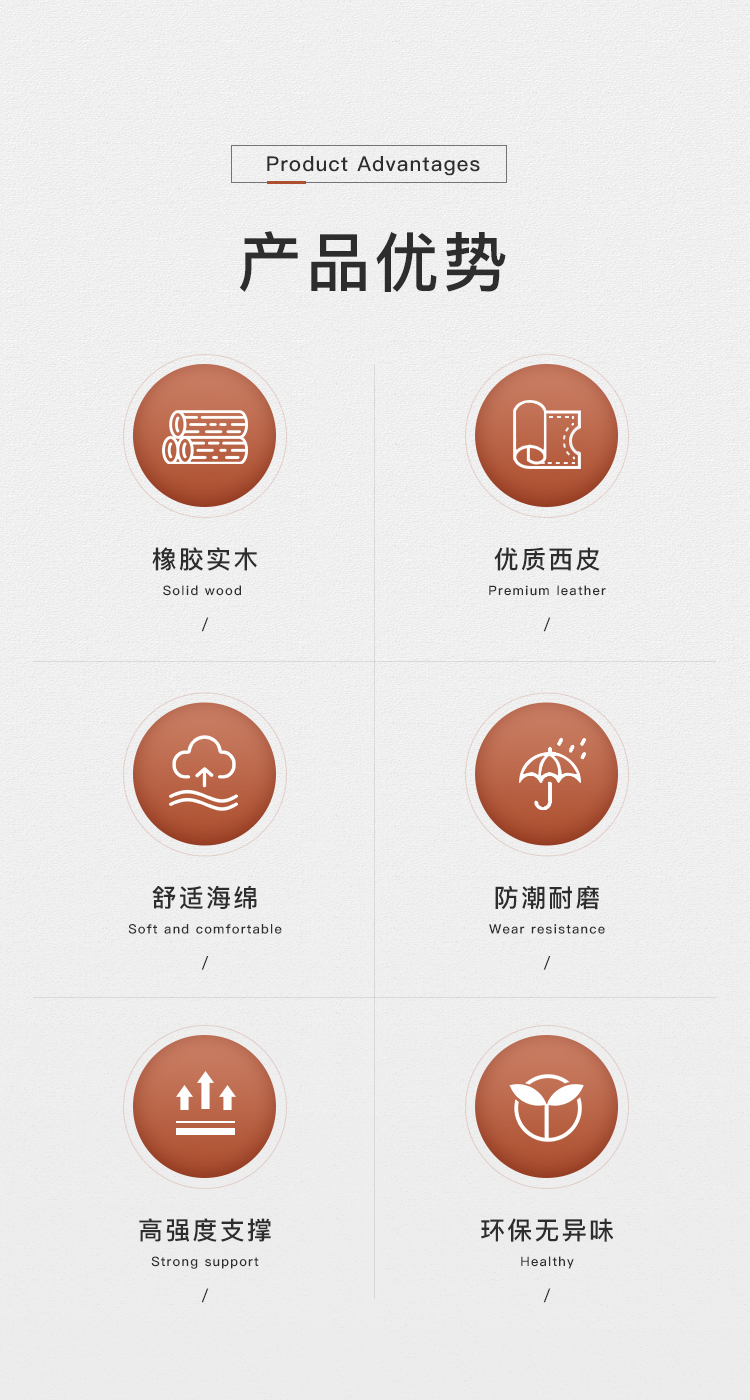 Product Advantages

产品优势

橡胶实木
Solid wood
/

优质西皮
Premium leather
/

舒适海绵
Soft and comfortable
/

防潮耐磨
Wear resistance
/

高强度支撑
Strong support
/

环保无异味
Healthy
/