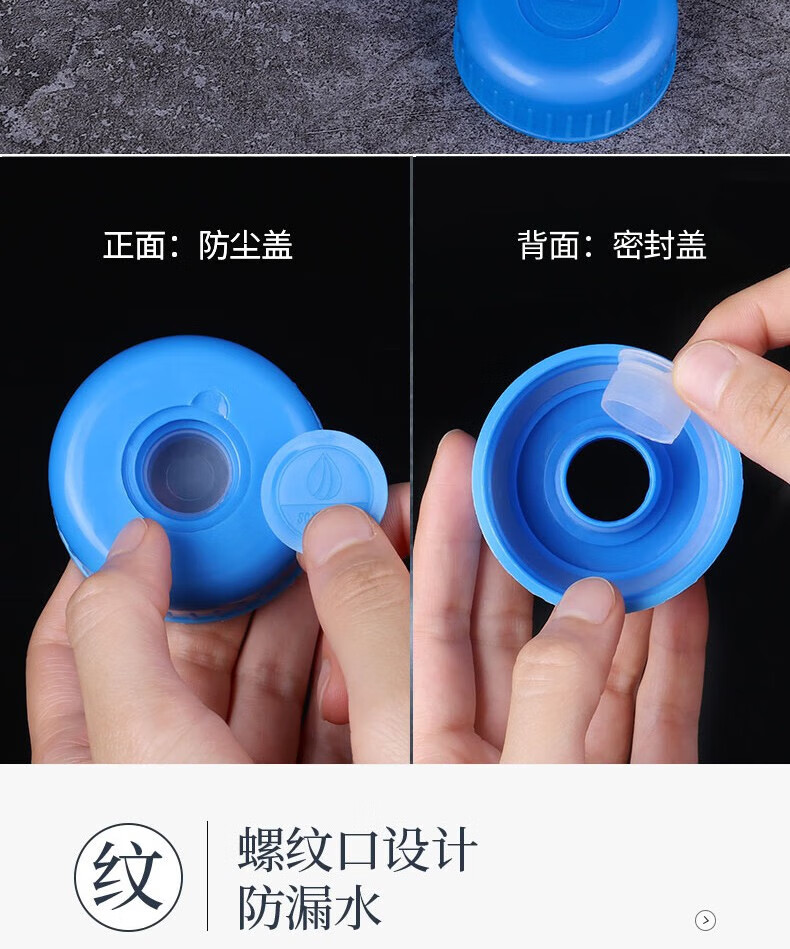 正面：防尘盖

背面：密封盖

纹

螺纹口设计
防漏水