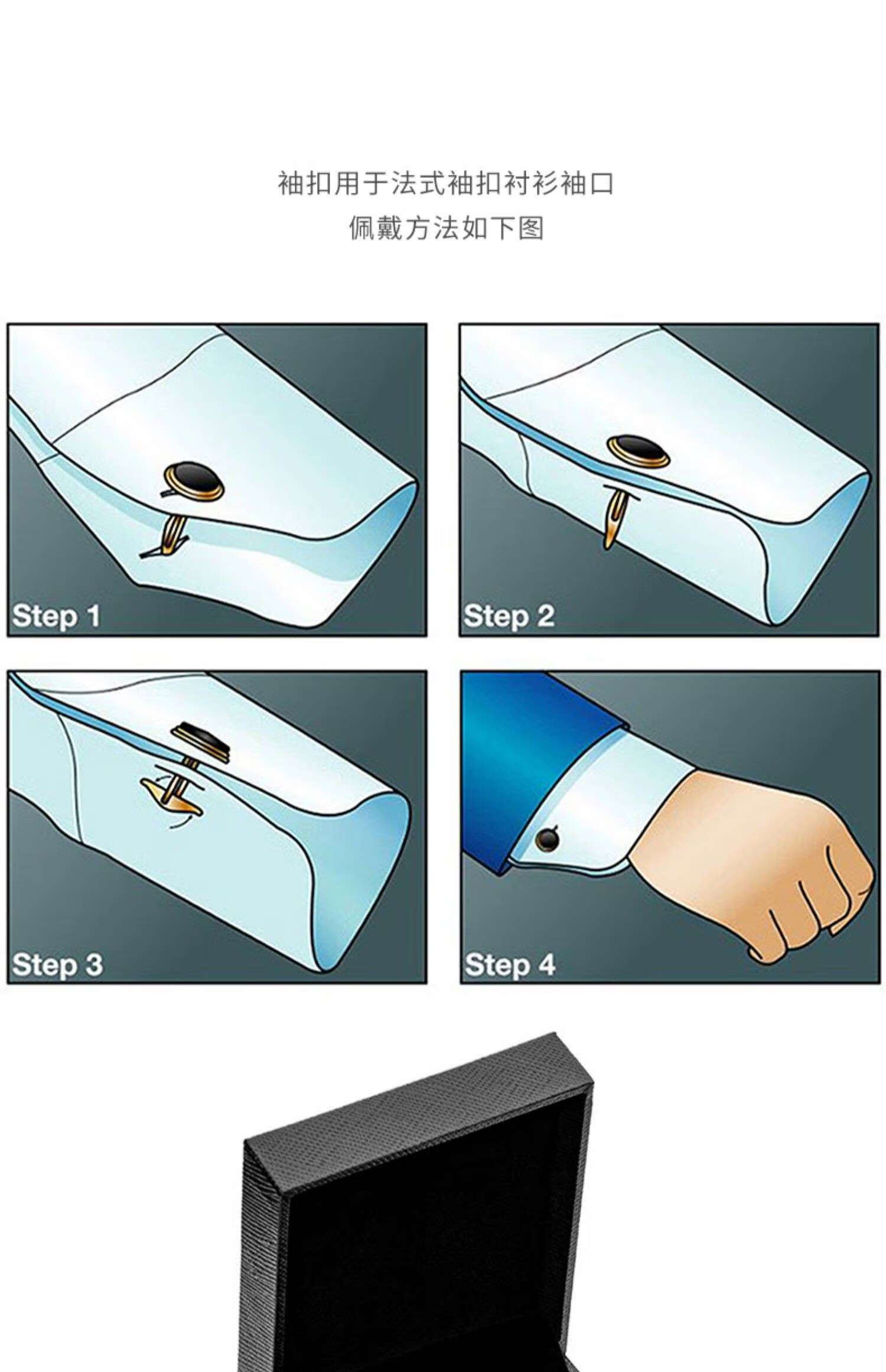 袖扣用于法式袖扣衬衫袖口
佩戴方法如下图

Step 1

Step 2

Step 3

Step 4