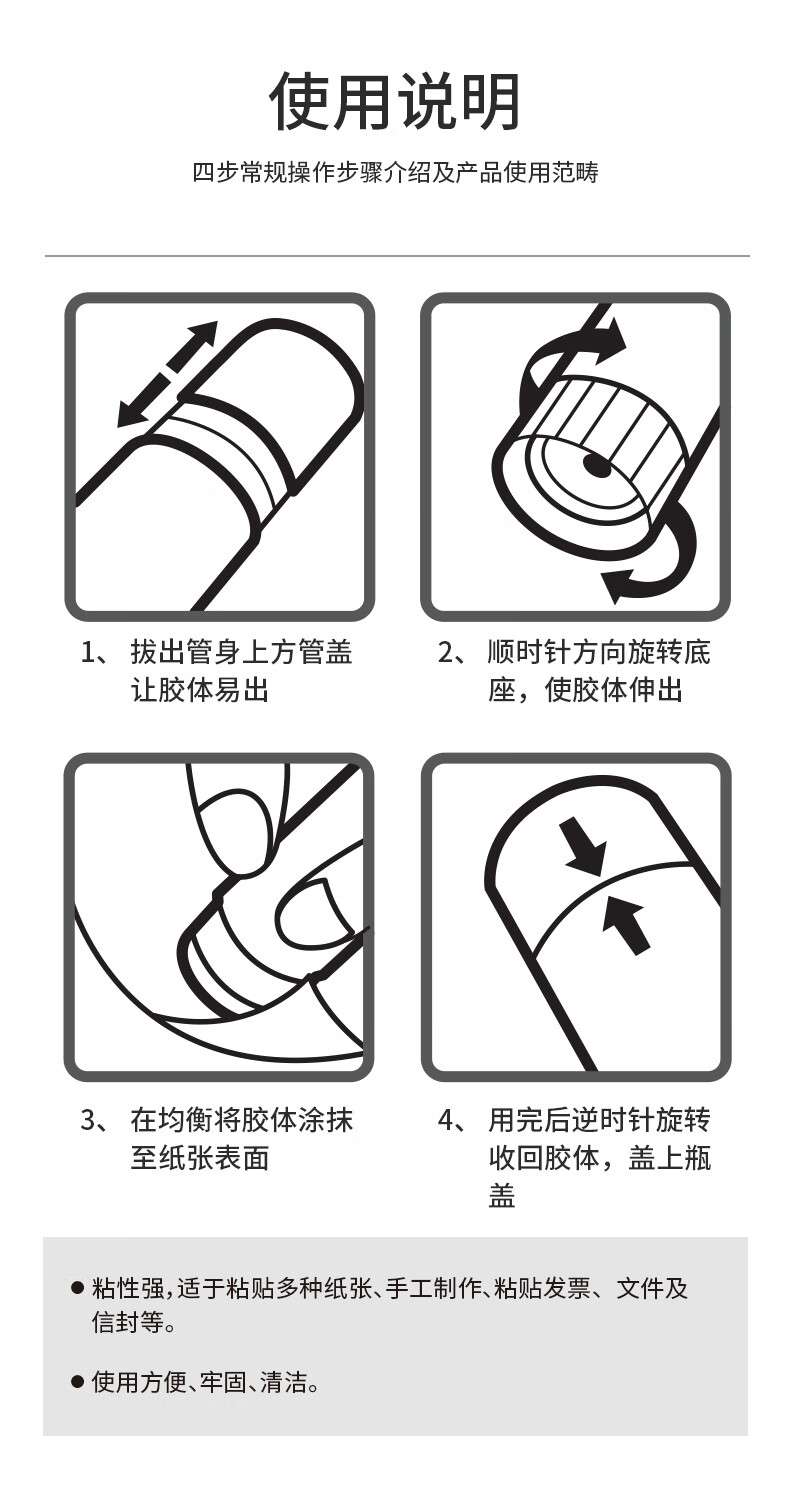 使用说明

四步常规操作步骤介绍及产品使用范畴

1、 拔出管身上方管盖让胶体易出

2、 顺时针方向旋转底座，使胶体伸出

3、 在均衡将胶体涂抹至纸张表面

4、 用完后逆时针旋转收回胶体，盖上瓶盖

● 粘性强,适于粘贴多种纸张、手工制作、粘贴发票、文件及信封等。

● 使用方便、牢固、清洁。