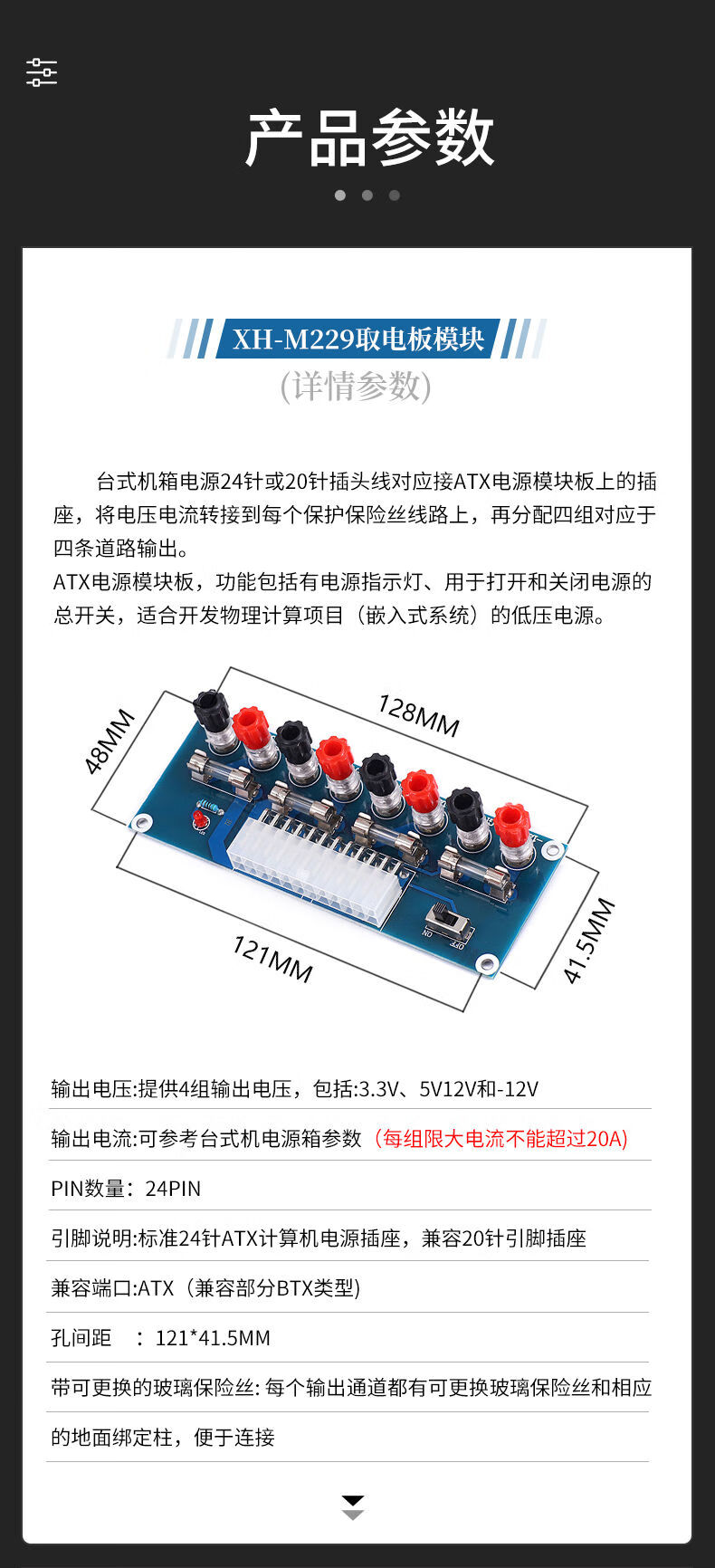 产品参数

XH-M229取电板模块
(详情参数)

台式机箱电源24针或20针插头线对应接ATX电源模块板上的插座，将电压电流转接到每个保护保险丝线路上，再分配四组对应于四条道路输出。
ATX电源模块板，功能包括有电源指示灯、用于打开和关闭电源的总开关，适合开发物理计算项目（嵌入式系统）的低压电源。

48MM
128MM
121MM
41.5MM
ON
OFF

输出电压:提供4组输出电压，包括:3.3V、5V12V和-12V

输出电流:可参考台式机电源箱参数（每组限大电流不能超过20A)

PIN数量：24PIN

引脚说明:标准24针ATX计算机电源插座，兼容20针引脚插座

兼容端口:ATX（兼容部分BTX类型)

孔间距 ：121*41.5MM

带可更换的玻璃保险丝: 每个输出通道都有可更换玻璃保险丝和相应的地面绑定柱，便于连接