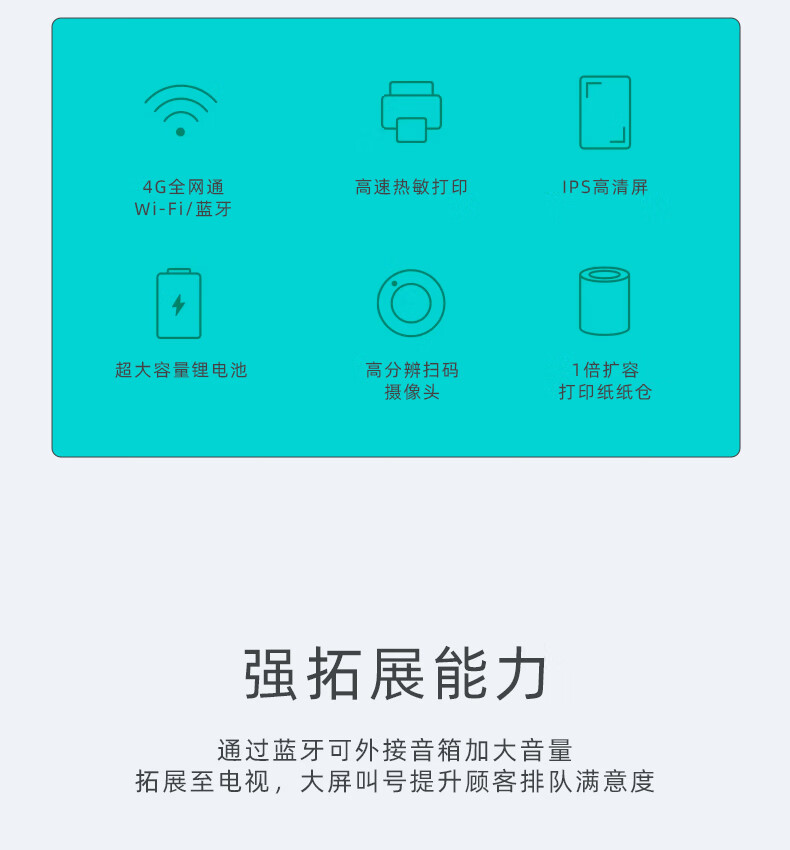 4G全网通
Wi-Fi/蓝牙

高速热敏打印

IPS高清屏

超大容量锂电池

高分辨扫码
摄像头

1倍扩容
打印纸纸仓

强拓展能力

通过蓝牙可外接音箱加大音量
拓展至电视，大屏叫号提升顾客排队满意度