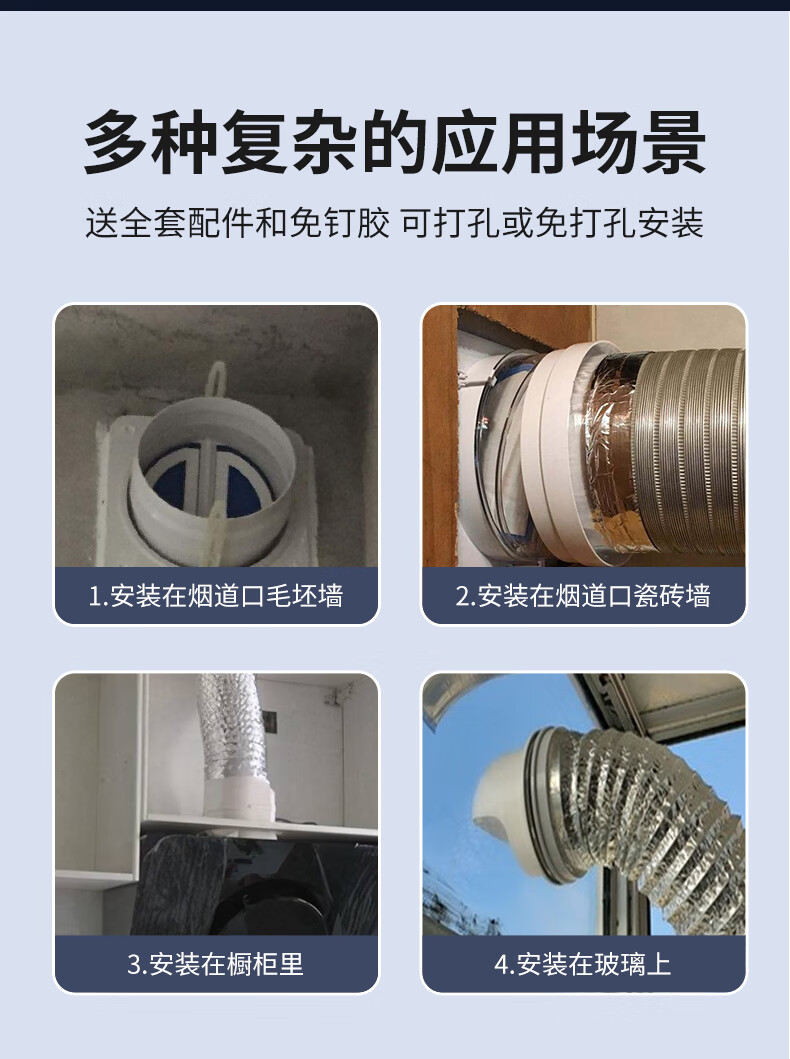 多种复杂的应用场景

送全套配件和免钉胶 可打孔或免打孔安装

1.安装在烟道口毛坯墙

2.安装在烟道口瓷砖墙

3.安装在橱柜里

4.安装在玻璃上