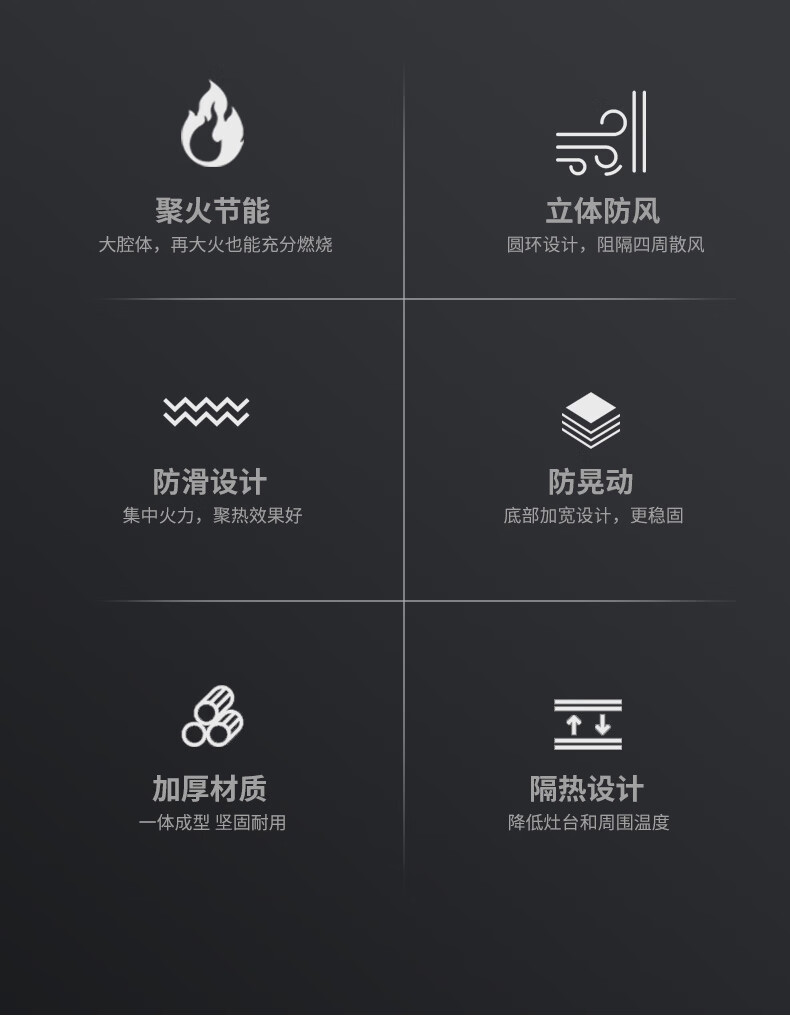 聚火节能
大腔体，再大火也能充分燃烧

立体防风
圆环设计，阻隔四周散风

防滑设计
集中火力，聚热效果好

防晃动
底部加宽设计，更稳固

加厚材质
一体成型 坚固耐用

隔热设计
降低灶台和周围温度