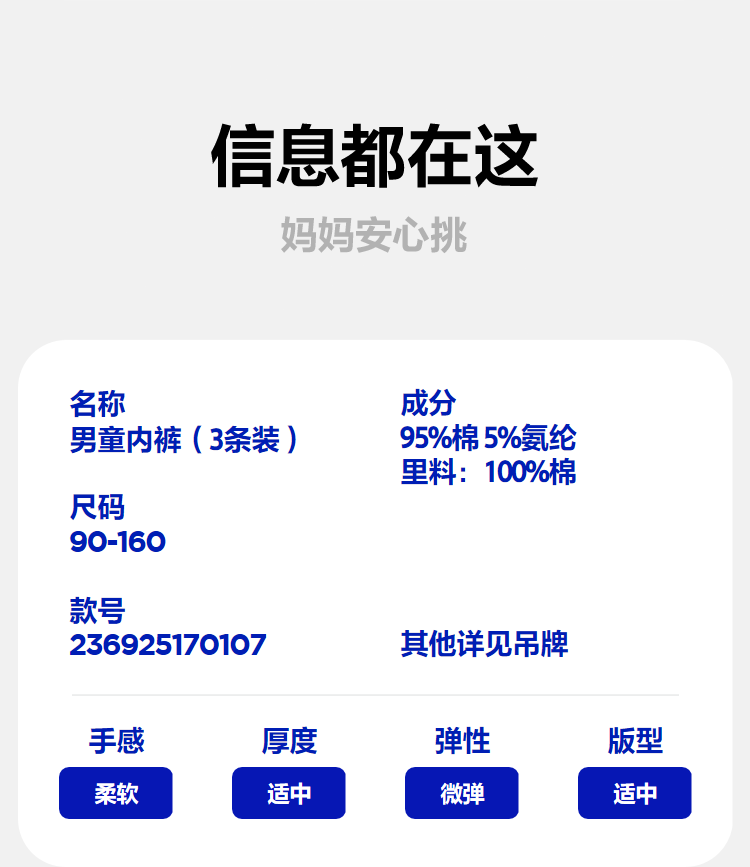 信息都在这

妈妈安心挑

名称
男童内裤（3条装）

尺码
90-160

款号
236925170107

成分
95%棉 5%氨纶
里料：100%棉

其他详见吊牌

手感
柔软

厚度
适中

弹性
微弹

版型
适中