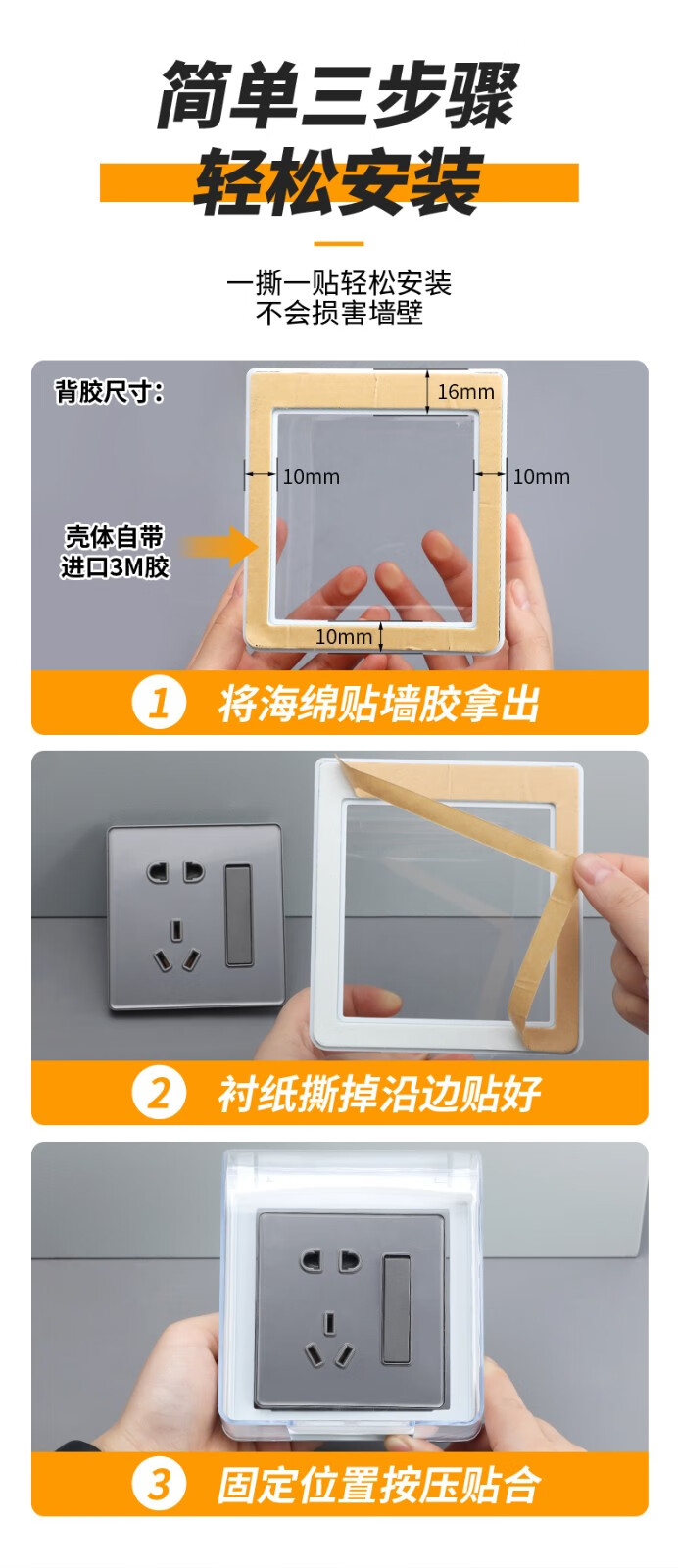 简单三步骤
轻松安装

一撕一贴轻松安装
不会损害墙壁

背胶尺寸：
16mm
10mm
10mm
壳体自带
进口3M胶
10mm
1 将海绵贴墙胶拿出

2 衬纸撕掉沿边贴好

3 固定位置按压贴合