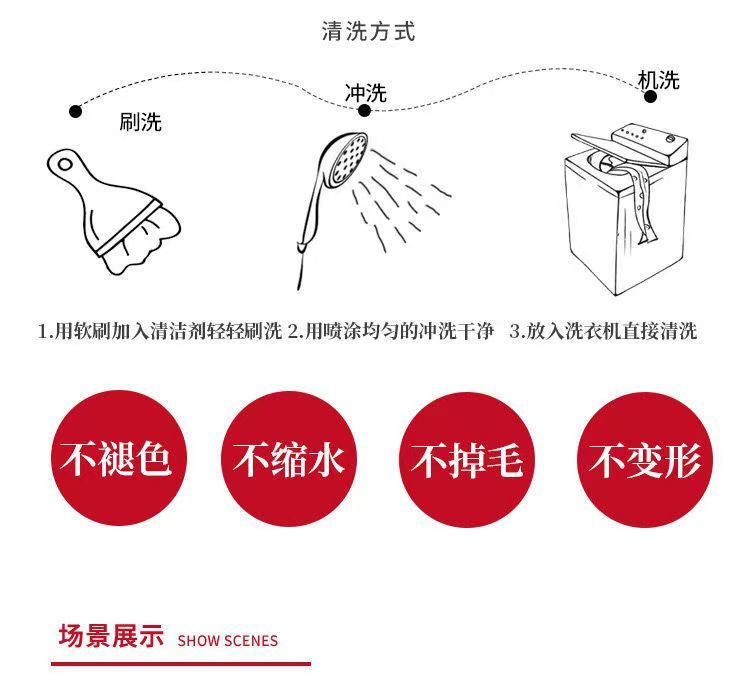 清洗方式

刷洗

冲洗

机洗

1.用软刷加入清洁剂轻轻刷洗 2.用喷涂均匀的冲洗干净 3.放入洗衣机直接清洗

不褪色

不缩水

不掉毛

不变形

场景展示 SHOW SCENES