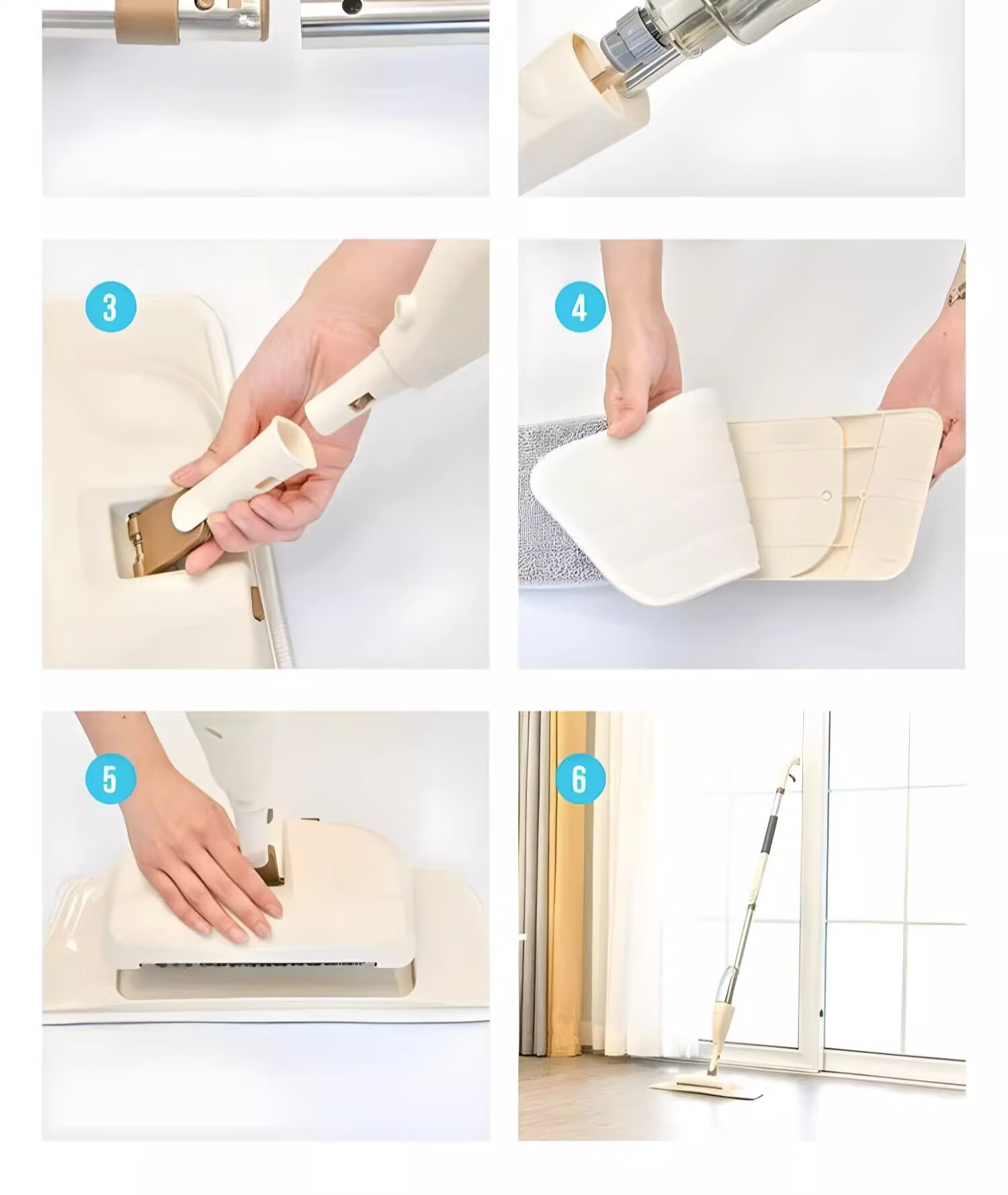 3

4

5

6