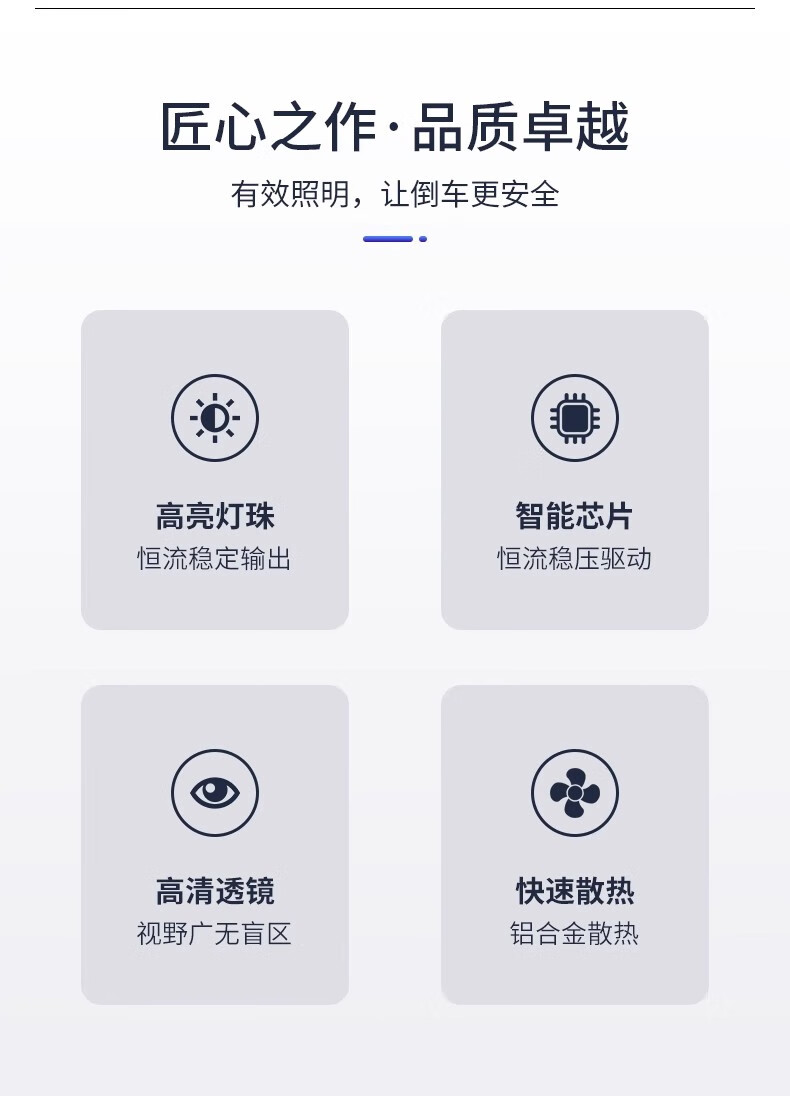 匠心之作·品质卓越

有效照明，让倒车更安全

高亮灯珠
恒流稳定输出

智能芯片
恒流稳压驱动

高清透镜
视野广无盲区

快速散热
铝合金散热