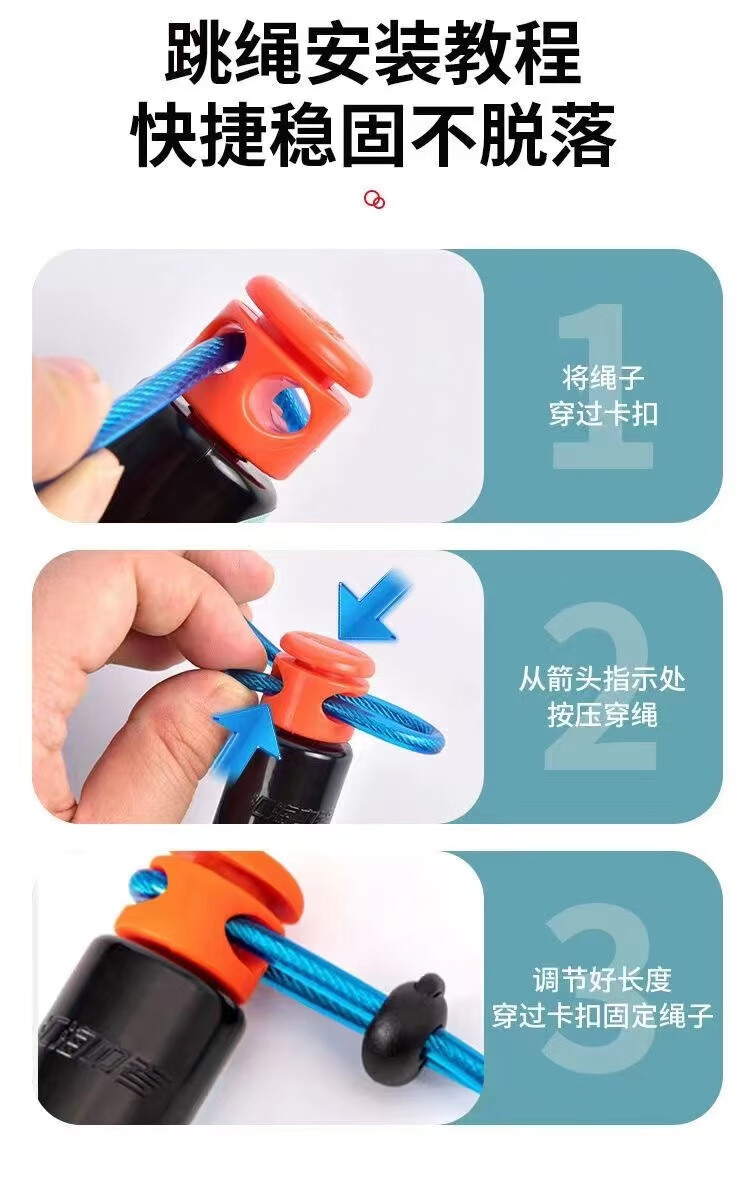 跳绳安装教程
快捷稳固不脱落

1
将绳子
穿过卡扣

2
从箭头指示处
按压穿绳

3
调节好长度
穿过卡扣固定绳子