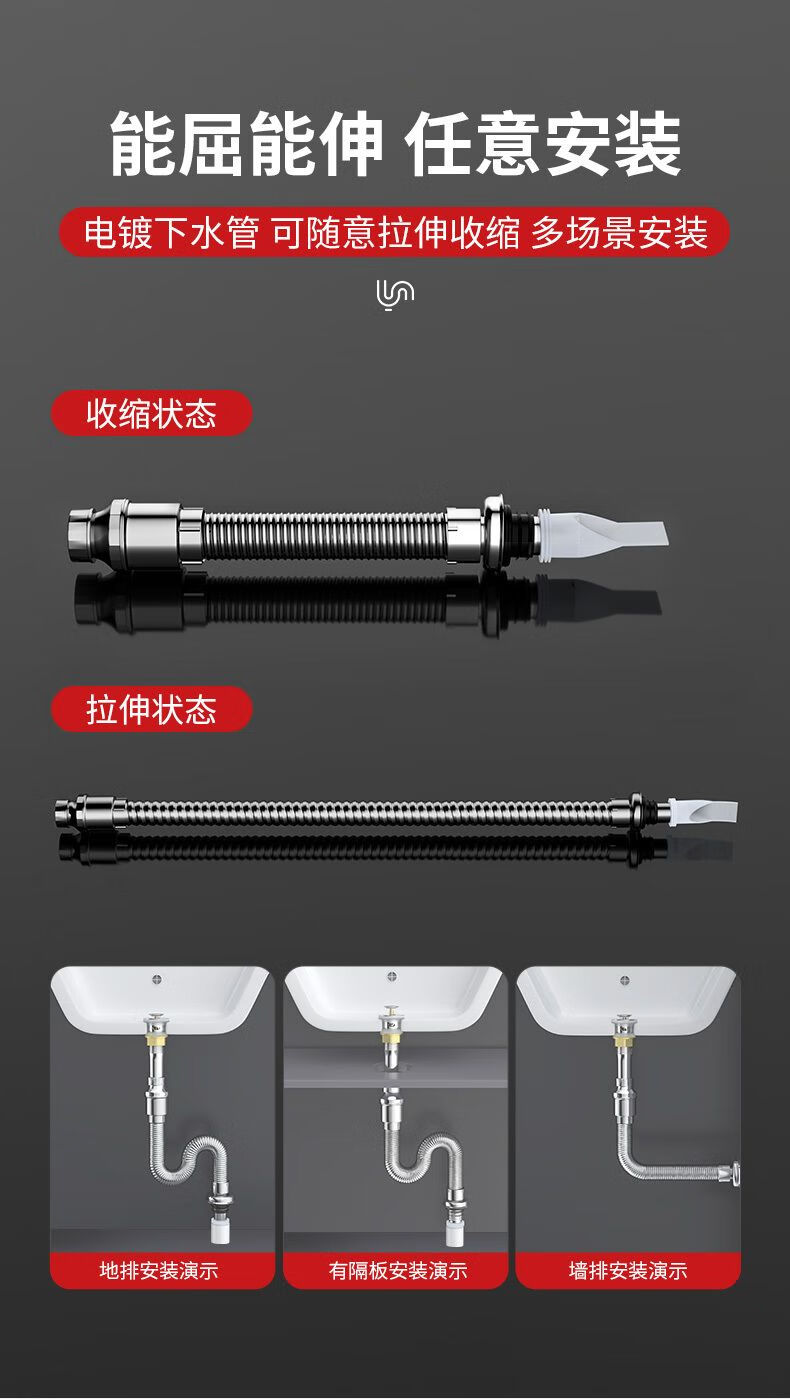 能屈能伸 任意安装

电镀下水管 可随意拉伸收缩 多场景安装

收缩状态

拉伸状态

地排安装演示

有隔板安装演示

墙排安装演示