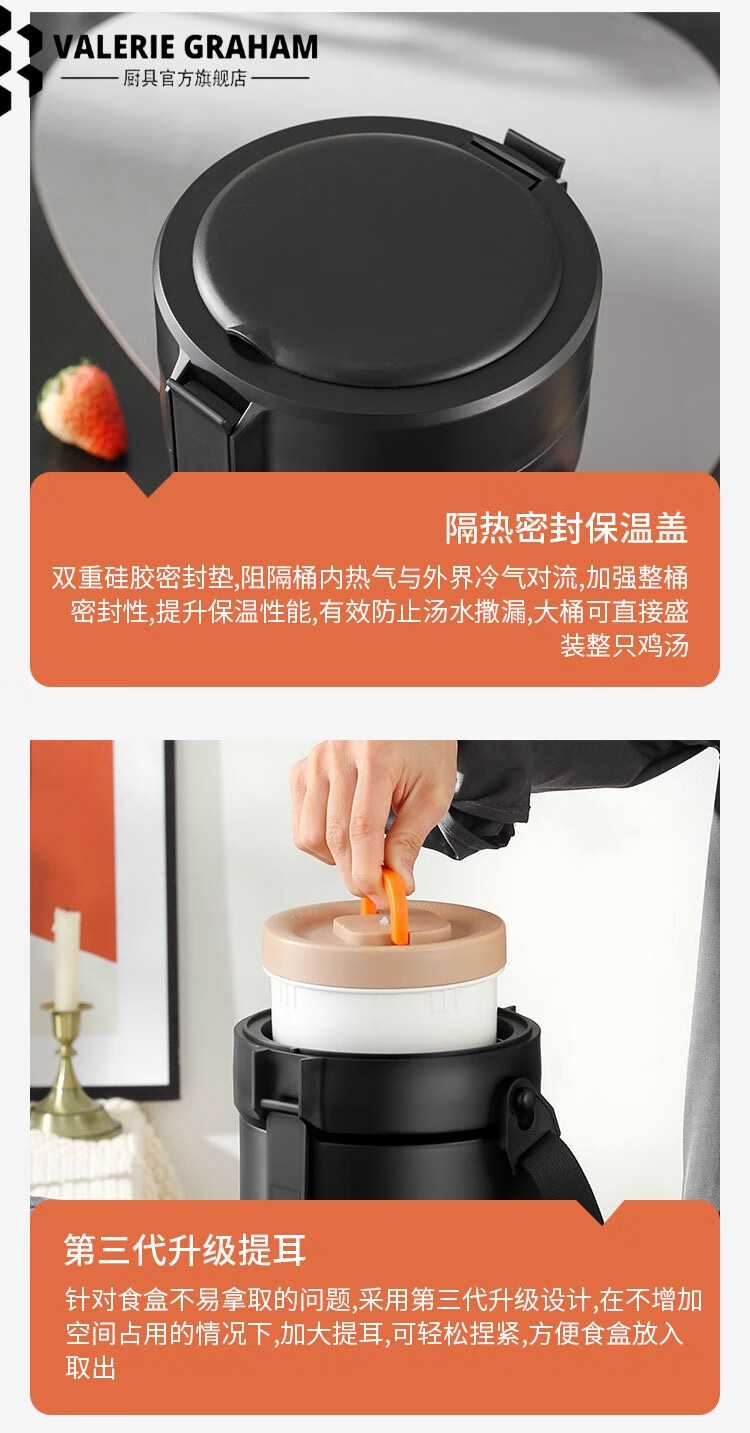 VALERIE GRAHAM
厨具官方旗舰店

隔热密封保温盖

双重硅胶密封垫,阻隔桶内热气与外界冷气对流,加强整桶密封性,提升保温性能,有效防止汤水撒漏,大桶可直接盛装整只鸡汤

第三代升级提耳

针对食盒不易拿取的问题,采用第三代升级设计,在不增加空间占用的情况下,加大提耳,可轻松捏紧,方便食盒放入取出