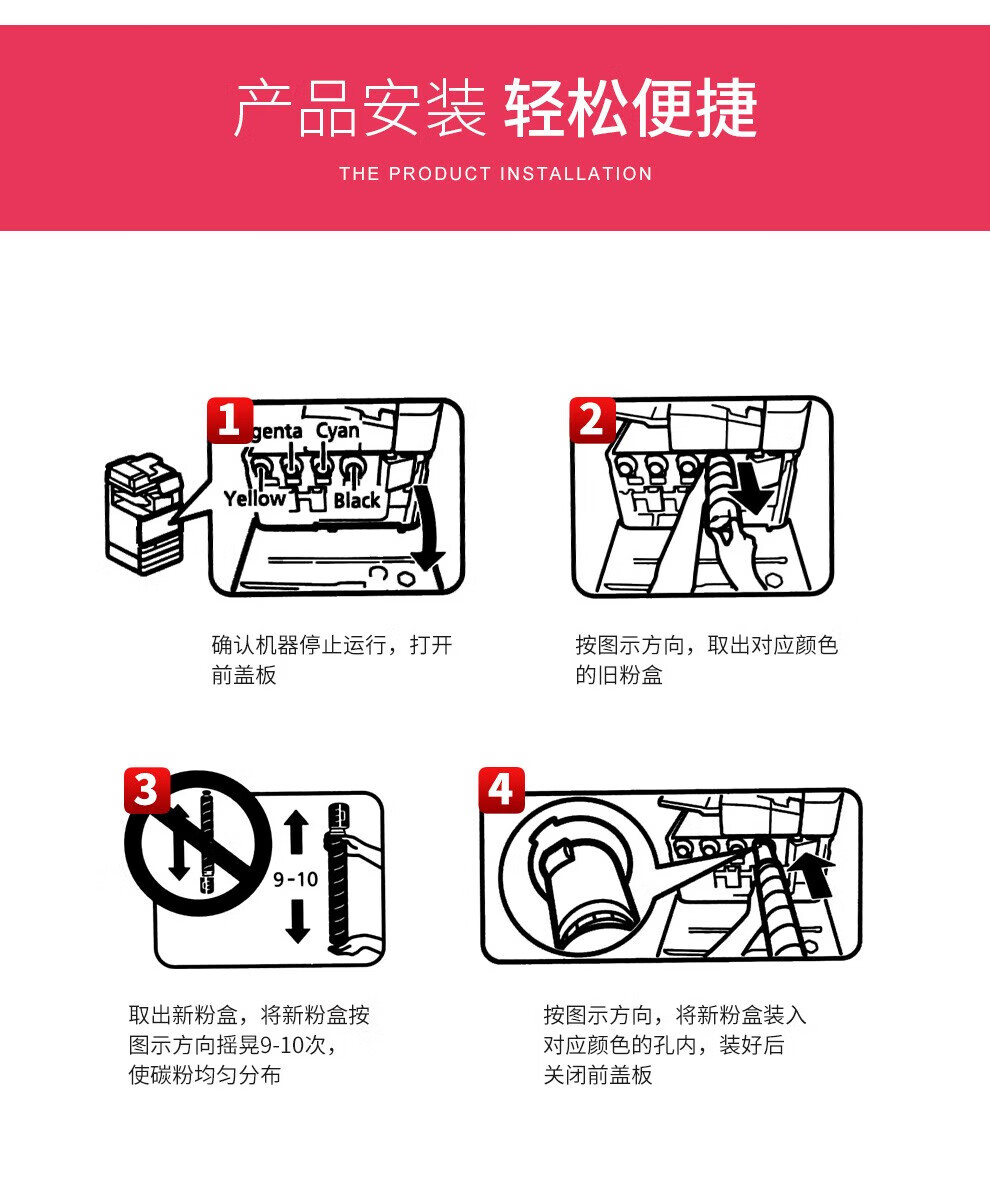 产品安装 轻松便捷

THE PRODUCT INSTALLATION

1

genta Cyan

Yellow Black

确认机器停止运行，打开前盖板

2

按图示方向，取出对应颜色的旧粉盒

3

9-10

取出新粉盒，将新粉盒按图示方向摇晃9-10次，使碳粉均匀分布

4

按图示方向，将新粉盒装入对应颜色的孔内，装好后关闭前盖板