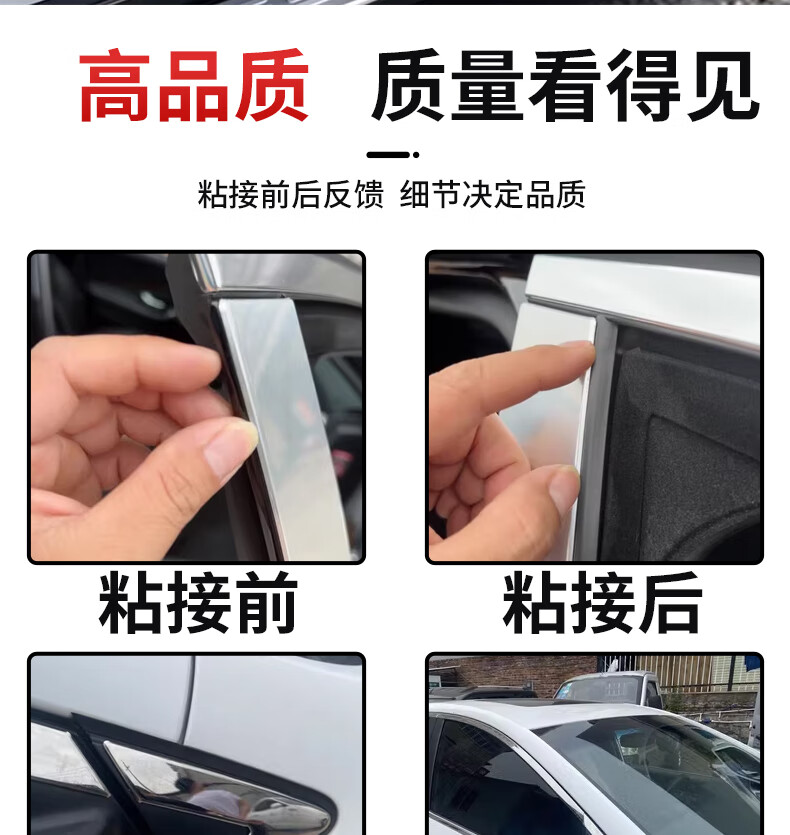 高品质 质量看得见

粘接前后反馈 细节决定品质

粘接前

粘接后