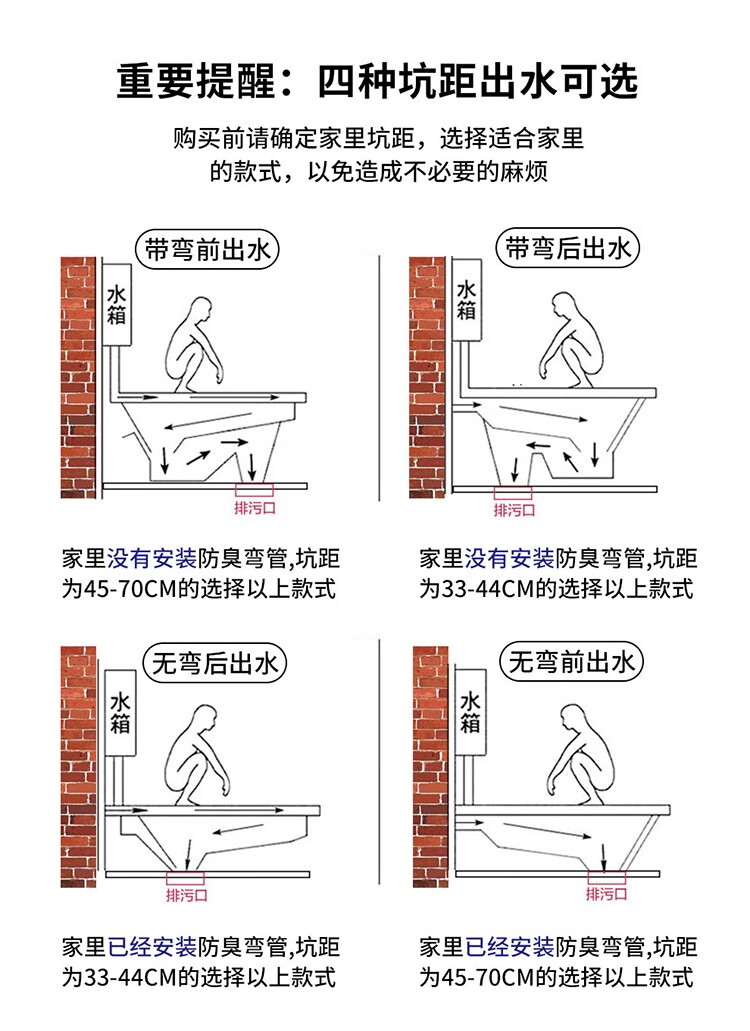 重要提醒：四种坑距出水可选

购买前请确定家里坑距，选择适合家里的款式，以免造成不必要的麻烦

带弯前出水

水箱

排污口

家里没有安装防臭弯管,坑距为45-70CM的选择以上款式

带弯后出水

水箱

排污口

家里没有安装防臭弯管,坑距为33-44CM的选择以上款式

无弯后出水

水箱

排污口

家里已经安装防臭弯管,坑距为33-44CM的选择以上款式

无弯前出水

水箱

排污口

家里已经安装防臭弯管,坑距为45-70CM的选择以上款式