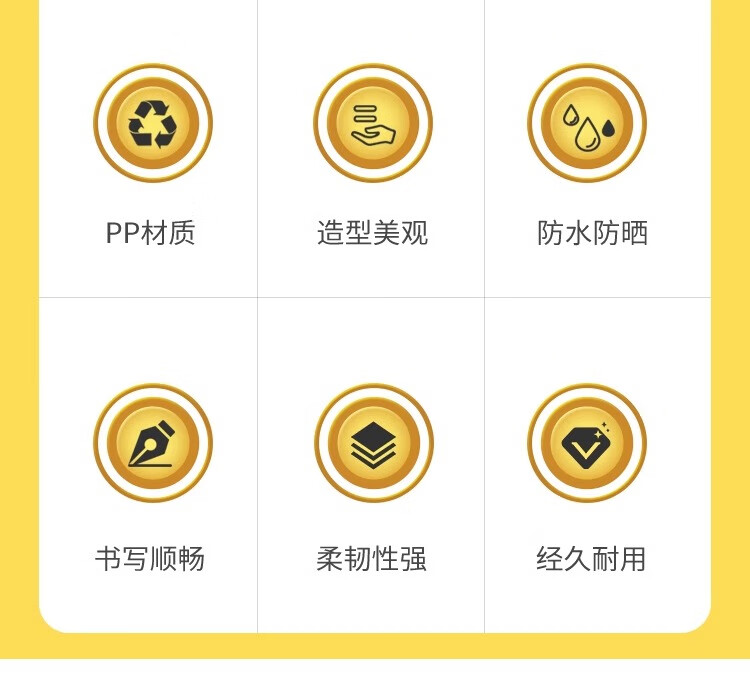 PP材质

造型美观

防水防晒

书写顺畅

柔韧性强

经久耐用