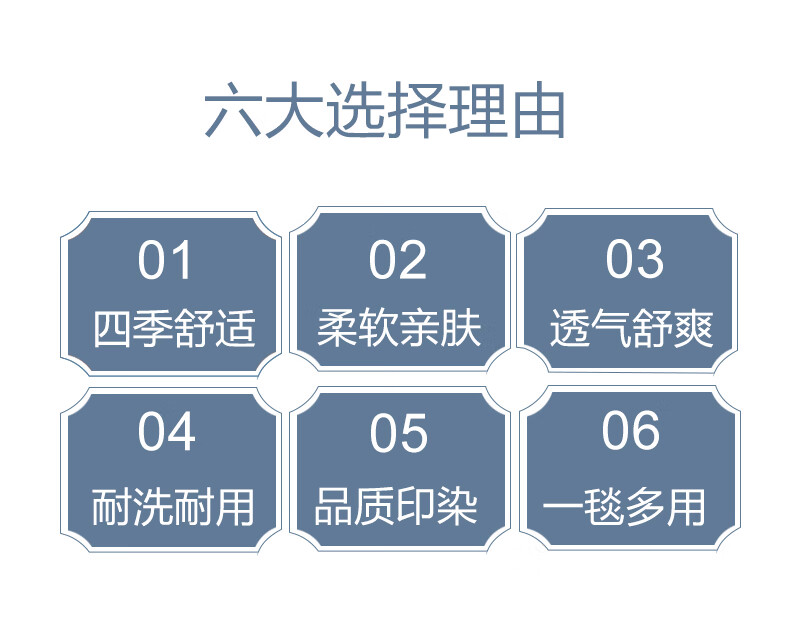 六大选择理由

01
四季舒适

02
柔软亲肤

03
透气舒爽

04
耐洗耐用

05
品质印染

06
一毯多用