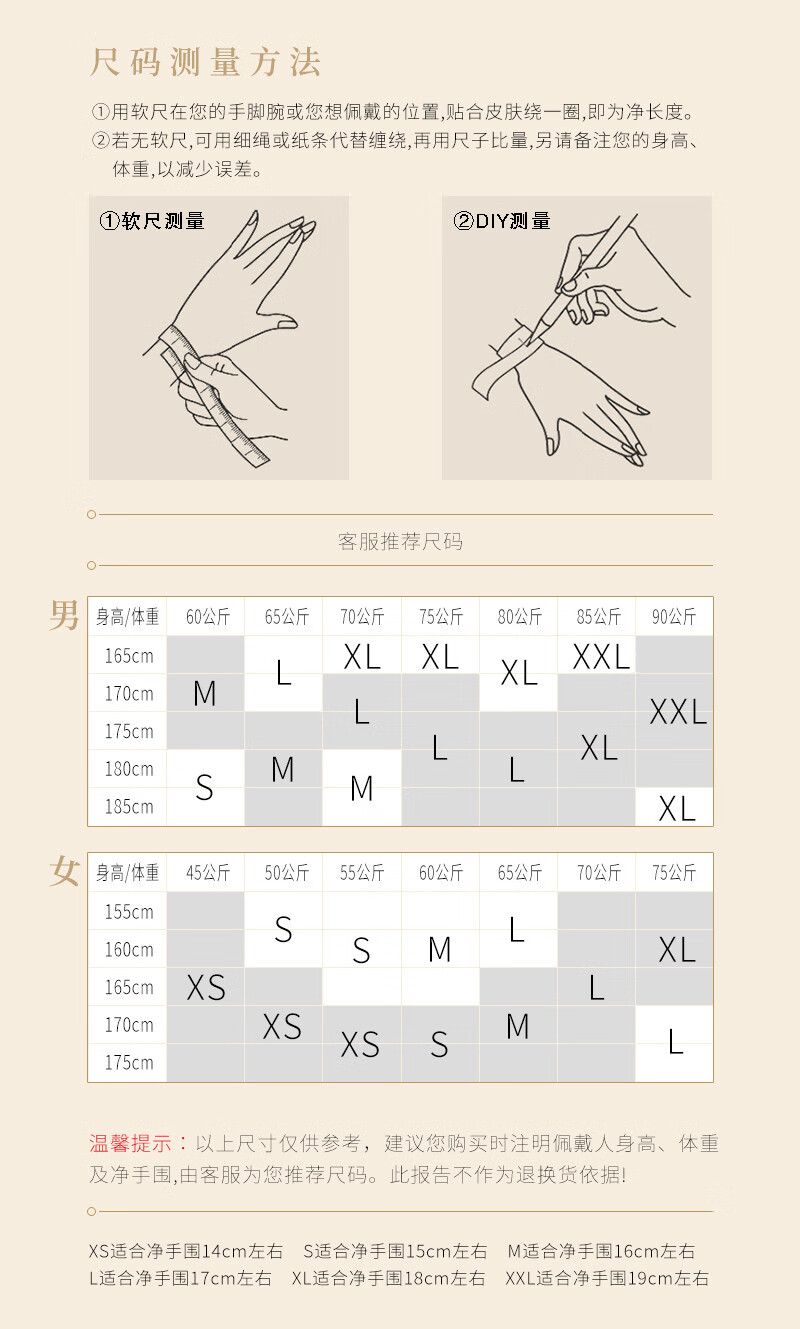 尺码测量方法

①用软尺在您的手脚腕或您想佩戴的位置,贴合皮肤绕一圈,即为净长度。
②若无软尺,可用细绳或纸条代替缠绕,再用尺子比量,另请备注您的身高、体重,以减少误差。

①软尺测量

②DIY测量

客服推荐尺码

男

| 身高/体重 | 60公斤 | 65公斤 | 70公斤 | 75公斤 | 80公斤 | 85公斤 | 90公斤 |
|---|---|---|---|---|---|---|---|
| 165cm | M | L | XL | XL | XL | XXL | XXL |
| 170cm | M | L | L | L | XL | XL | XXL |
| 175cm | M | M | L | L | L | XL | XXL |
| 180cm | S | M | M | L | L | XL | XXL |
| 185cm | S | M | M | L | L | XL | XL |

女

| 身高/体重 | 45公斤 | 50公斤 | 55公斤 | 60公斤 | 65公斤 | 70公斤 | 75公斤 |
|---|---|---|---|---|---|---|---|
| 155cm | XS | S | S | M | L | L | XL |
| 160cm | XS | S | S | M | L | L | XL |
| 165cm | XS | XS | S | M | M | L | XL |
| 170cm | XS | XS | XS | S | M | L | L |
| 175cm | XS | XS | XS | S | M | L | L |

温馨提示：以上尺寸仅供参考，建议您购买时注明佩戴人身高、体重及净手围,由客服为您推荐尺码。此报告不作为退换货依据!

XS适合净手围14cm左右 S适合净手围15cm左右 M适合净手围16cm左右
L适合净手围17cm左右 XL适合净手围18cm左右 XXL适合净手围19cm左右