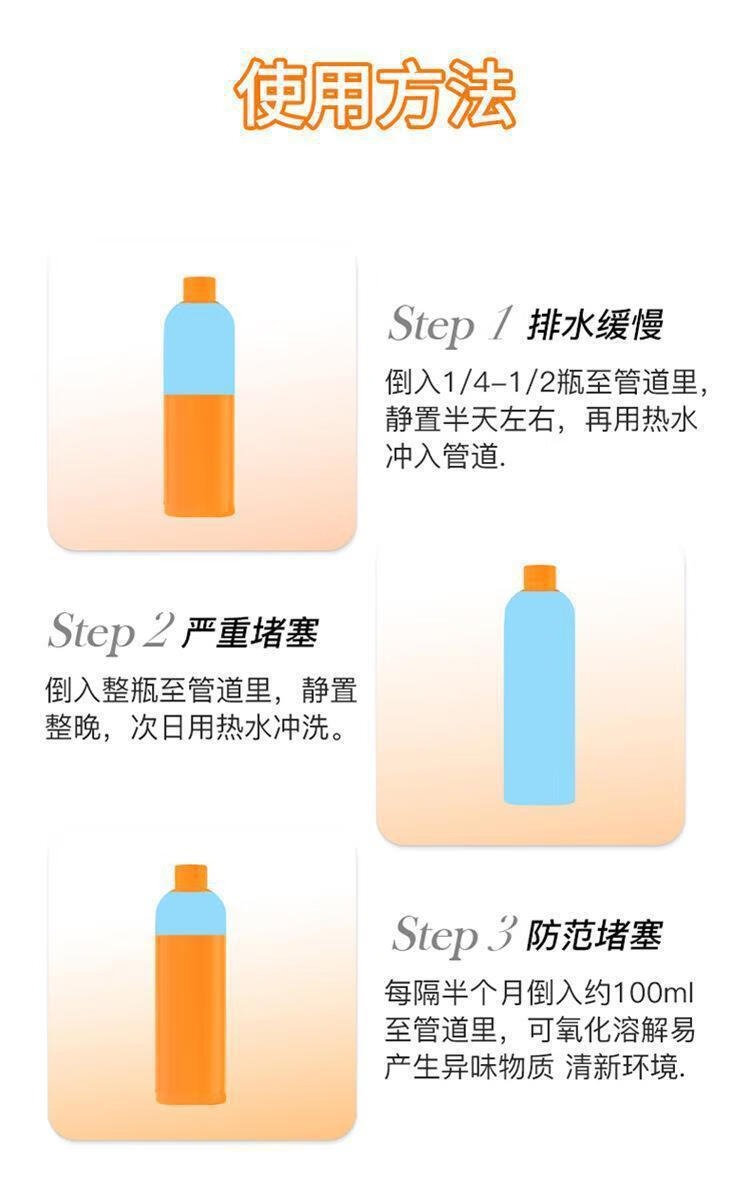 使用方法

Step 1 排水缓慢

倒入1/4–1/2瓶至管道里，静置半天左右，再用热水冲入管道.

Step 2 严重堵塞

倒入整瓶至管道里，静置整晚，次日用热水冲洗。

Step 3 防范堵塞

每隔半个月倒入约100ml至管道里，可氧化溶解易产生异味物质 清新环境.