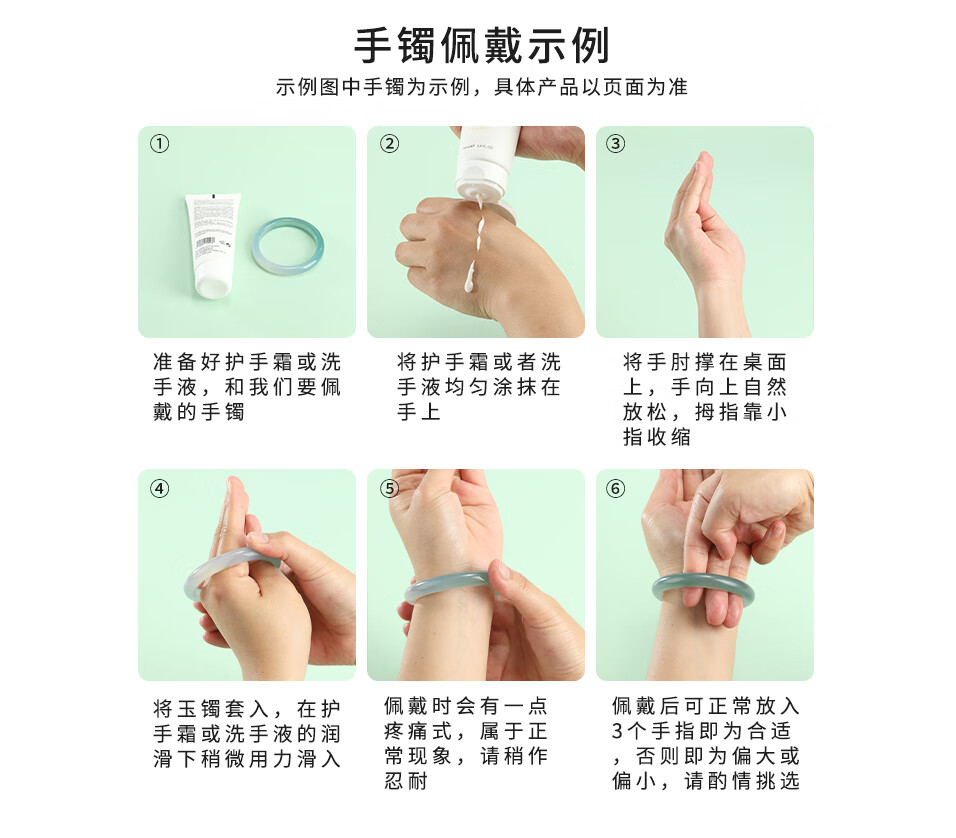 手镯佩戴示例

示例图中手镯为示例，具体产品以页面为准

①

准备好护手霜或洗手液，和我们要佩戴的手镯

②

将护手霜或者洗手液均匀涂抹在手上

③

将手肘撑在桌面上，手向上自然放松，拇指靠小指收缩

④

将玉镯套入，在护手霜或洗手液的润滑下稍微用力滑入

⑤

佩戴时会有一点疼痛式，属于正常现象，请稍作忍耐

⑥

佩戴后可正常放入3个手指即为合适，否则即为偏大或偏小，请酌情挑选