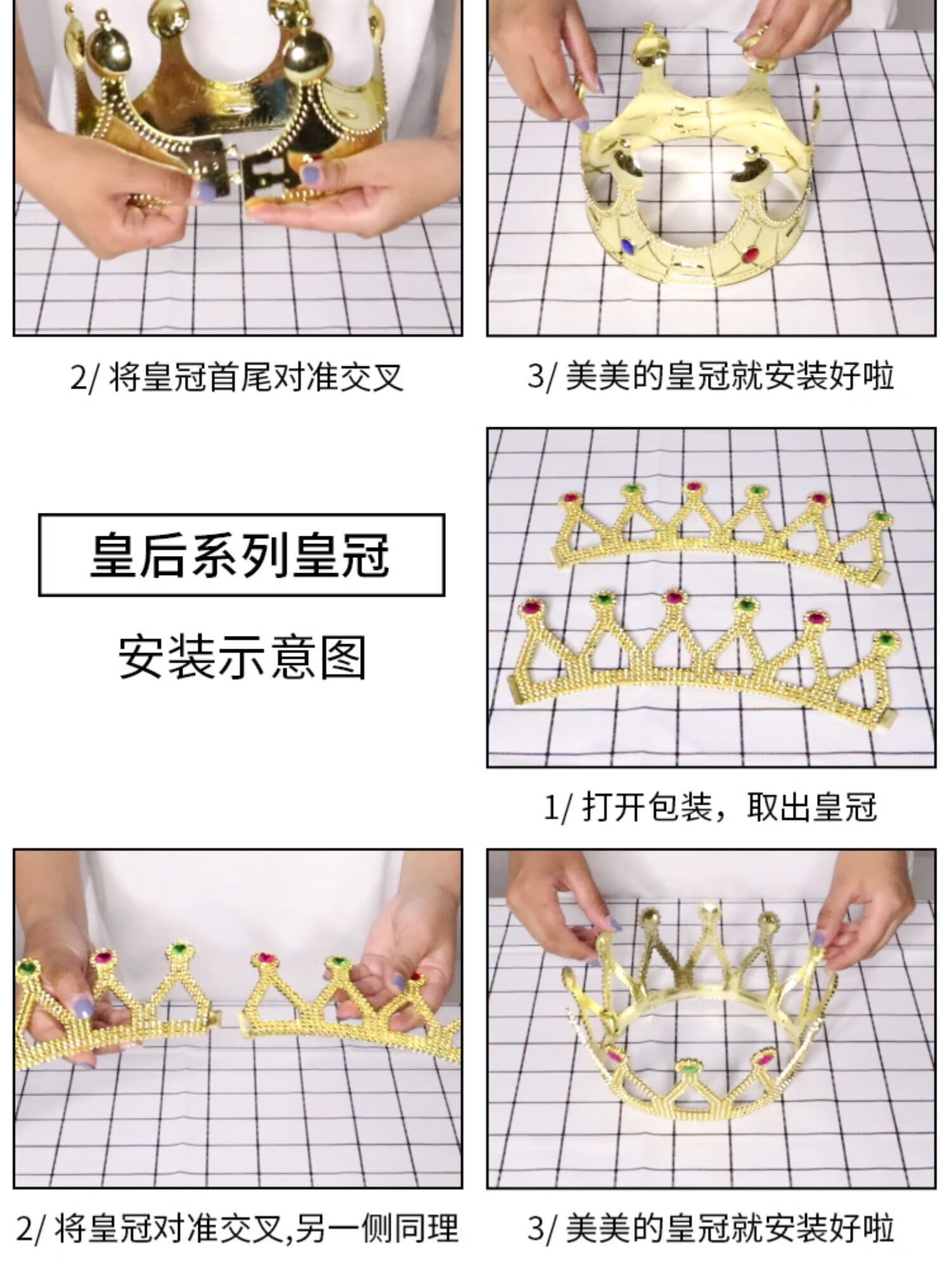 2/ 将皇冠首尾对准交叉

3/ 美美的皇冠就安装好啦

皇后系列皇冠

安装示意图

1/ 打开包装，取出皇冠

2/ 将皇冠对准交叉,另一侧同理

3/ 美美的皇冠就安装好啦