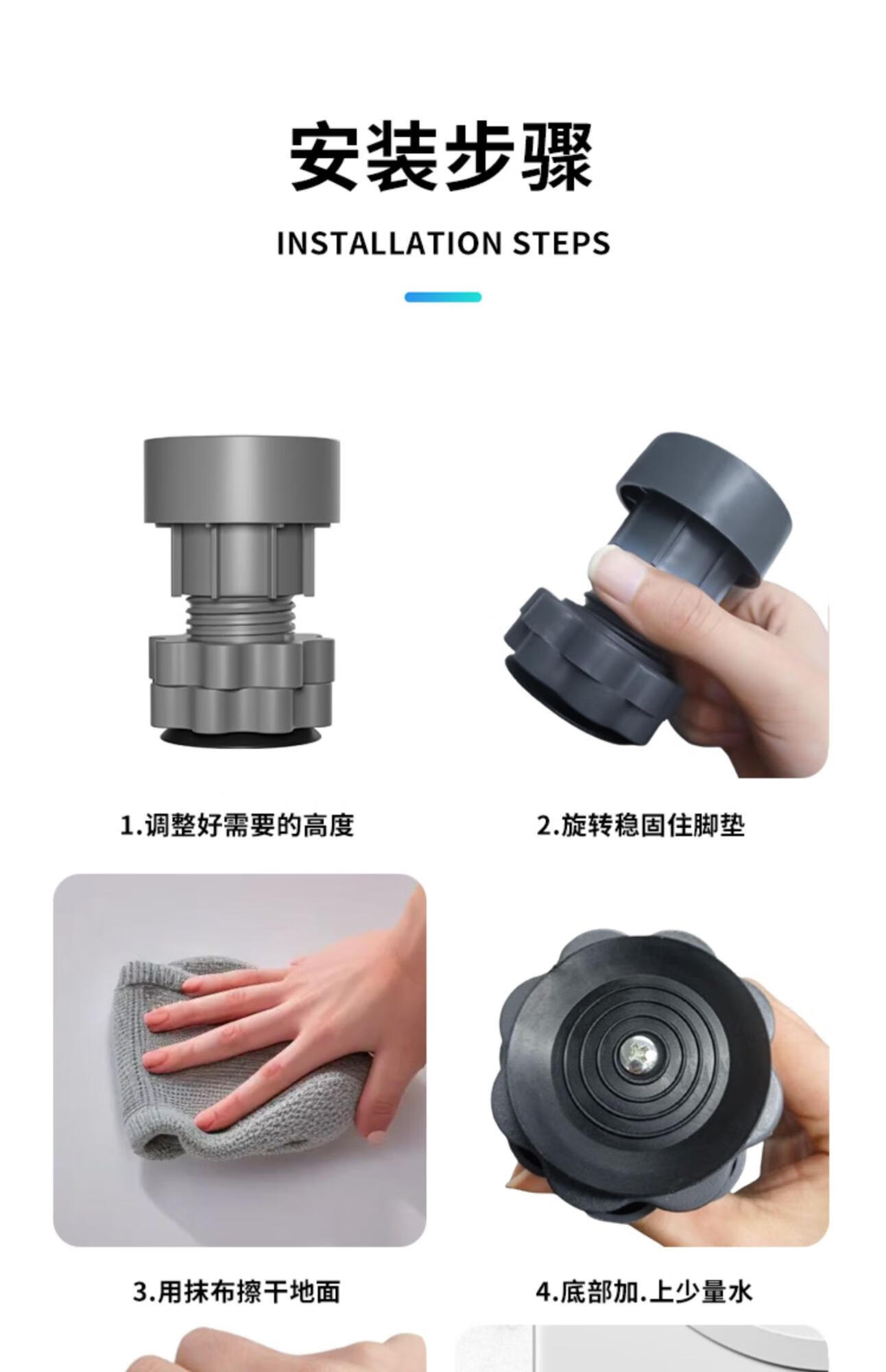 安装步骤

INSTALLATION STEPS

1.调整好需要的高度

2.旋转稳固住脚垫

3.用抹布擦干地面

4.底部加.上少量水