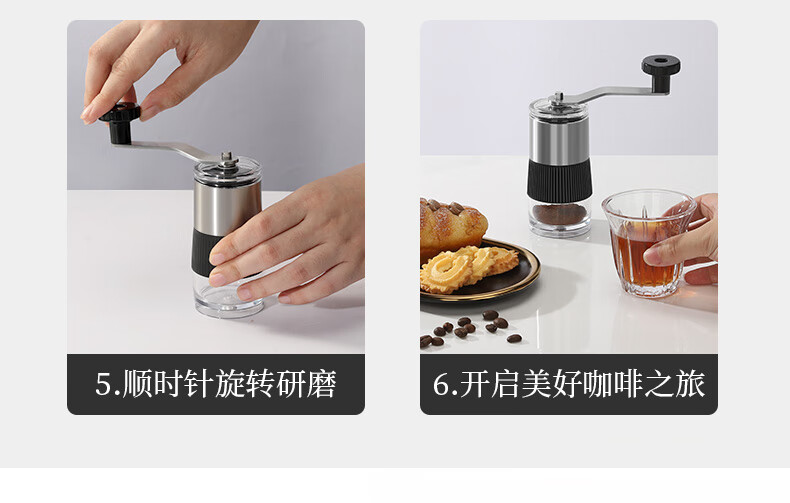 5.顺时针旋转研磨

6.开启美好咖啡之旅