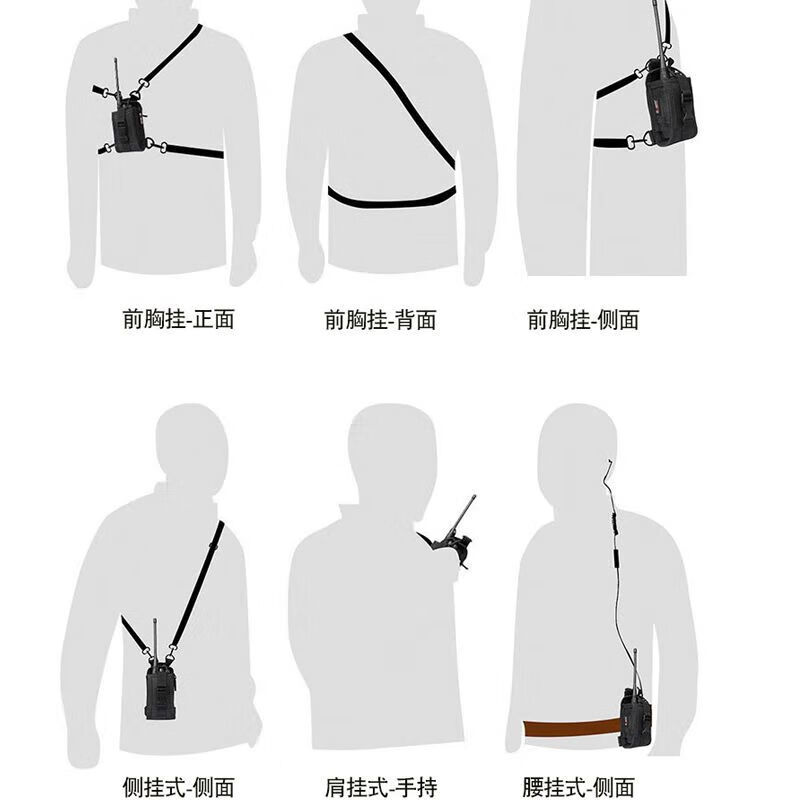 前胸挂-正面

前胸挂-背面

前胸挂-侧面

侧挂式-侧面

肩挂式-手持

腰挂式-侧面