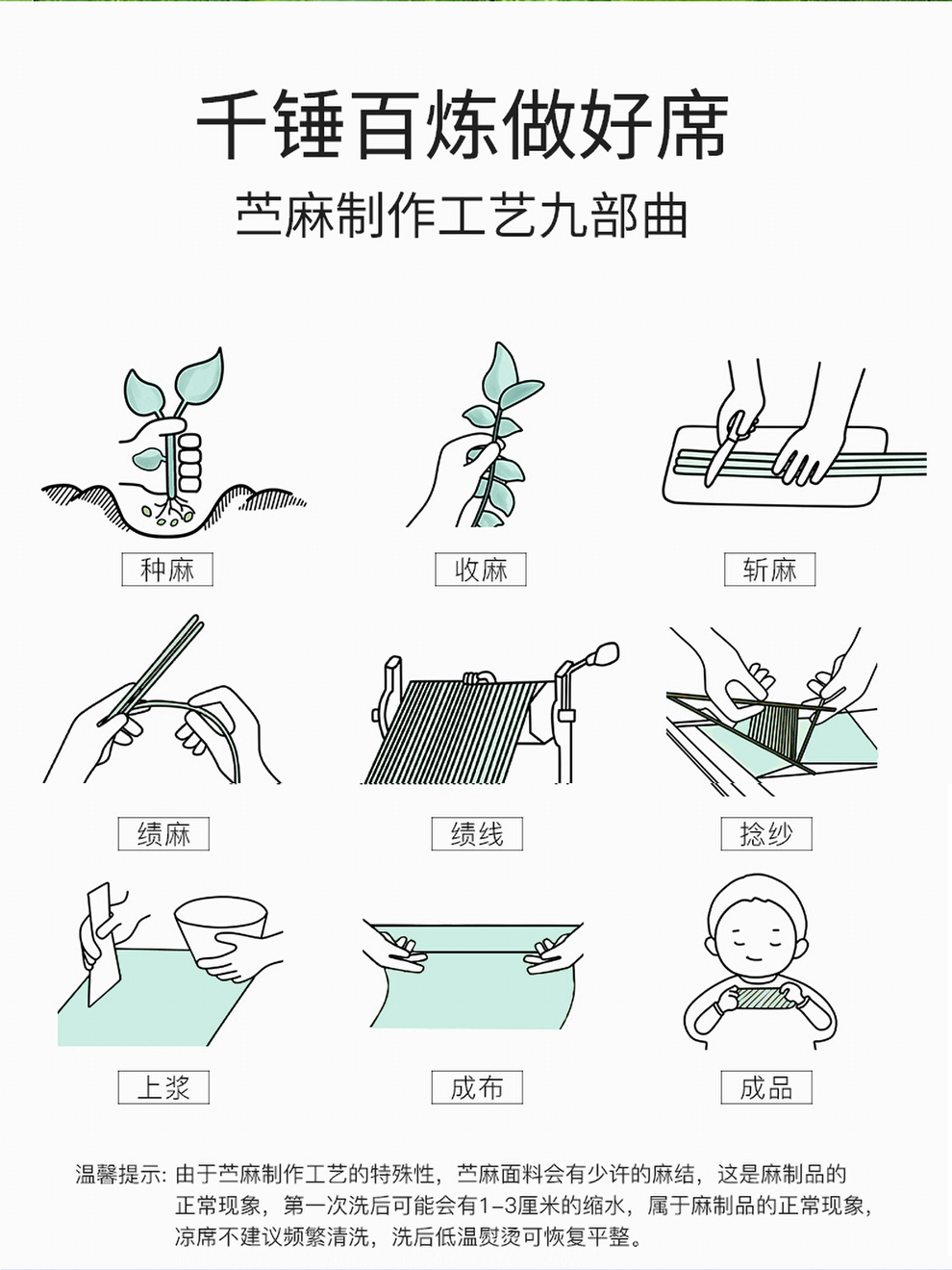 千锤百炼做好席

苎麻制作工艺九部曲

种麻

收麻

斩麻

绩麻

绩线

捻纱

上浆

成布

成品

温馨提示：由于苎麻制作工艺的特殊性，苎麻面料会有少许的麻结，这是麻制品的正常现象，第一次洗后可能会有1-3厘米的缩水，属于麻制品的正常现象，凉席不建议频繁清洗，洗后低温熨烫可恢复平整。