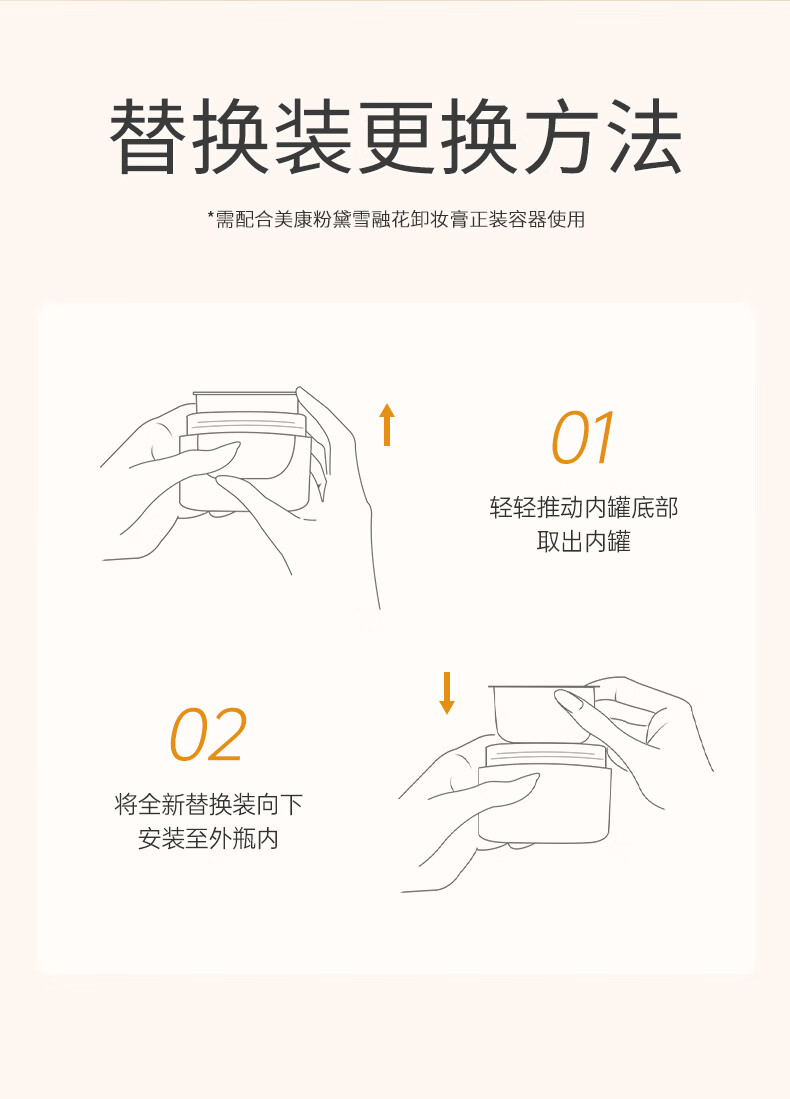 替换装更换方法

*需配合美康粉黛雪融花卸妆膏正装容器使用

01

轻轻推动内罐底部
取出内罐

02

将全新替换装向下
安装至外瓶内