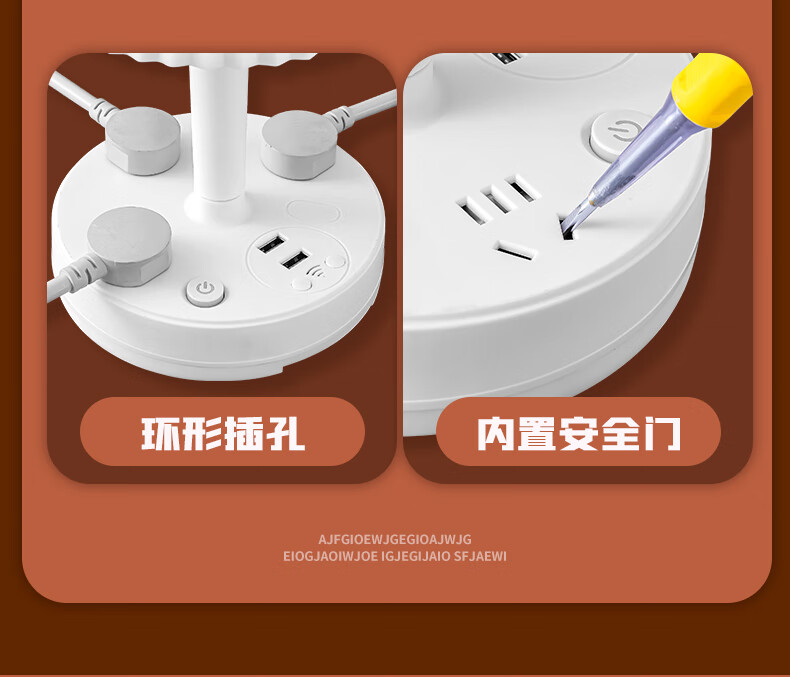 环形插孔

内置安全门

AJFGIOEWJGEGIOAJWJG
EIOGJAOIWJOE IGJEGIJAIO SFJAEWI